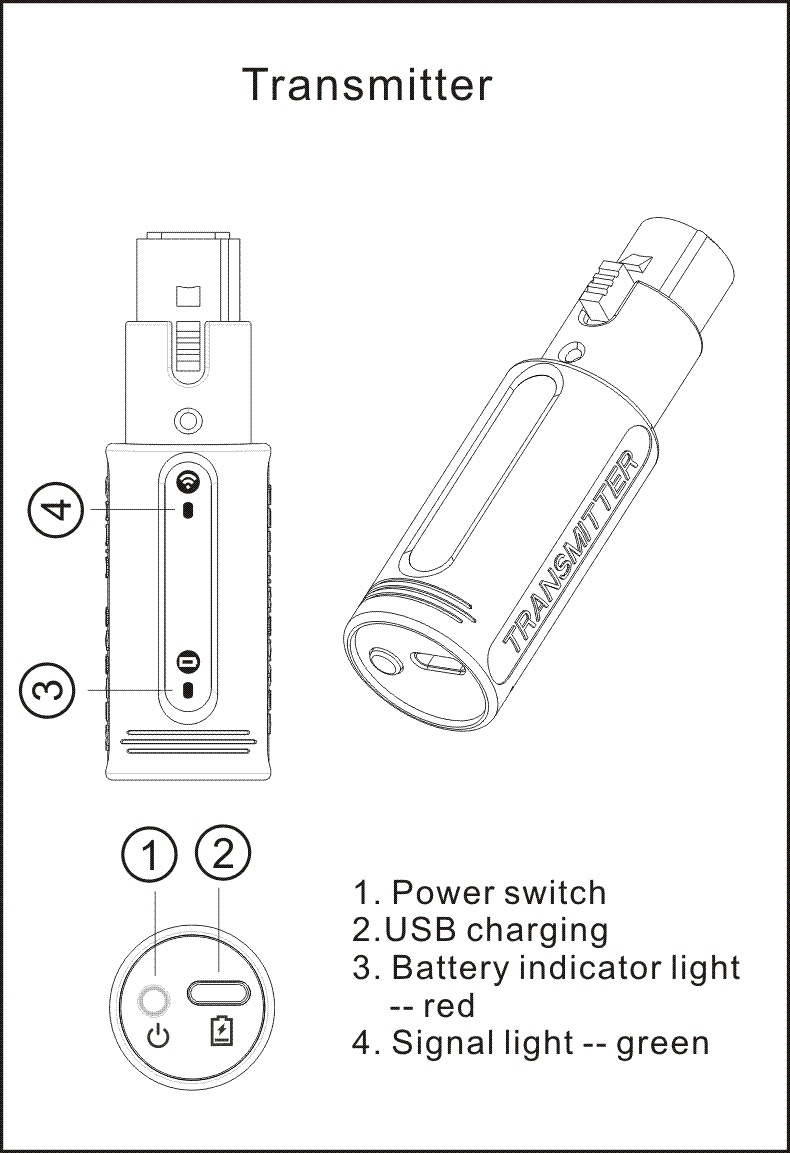 Transmitter

4

3

TRANSMITTER

1

2

1. Power switch
2.USB charging
3. Battery indicator light -- red
4. Signal light -- green