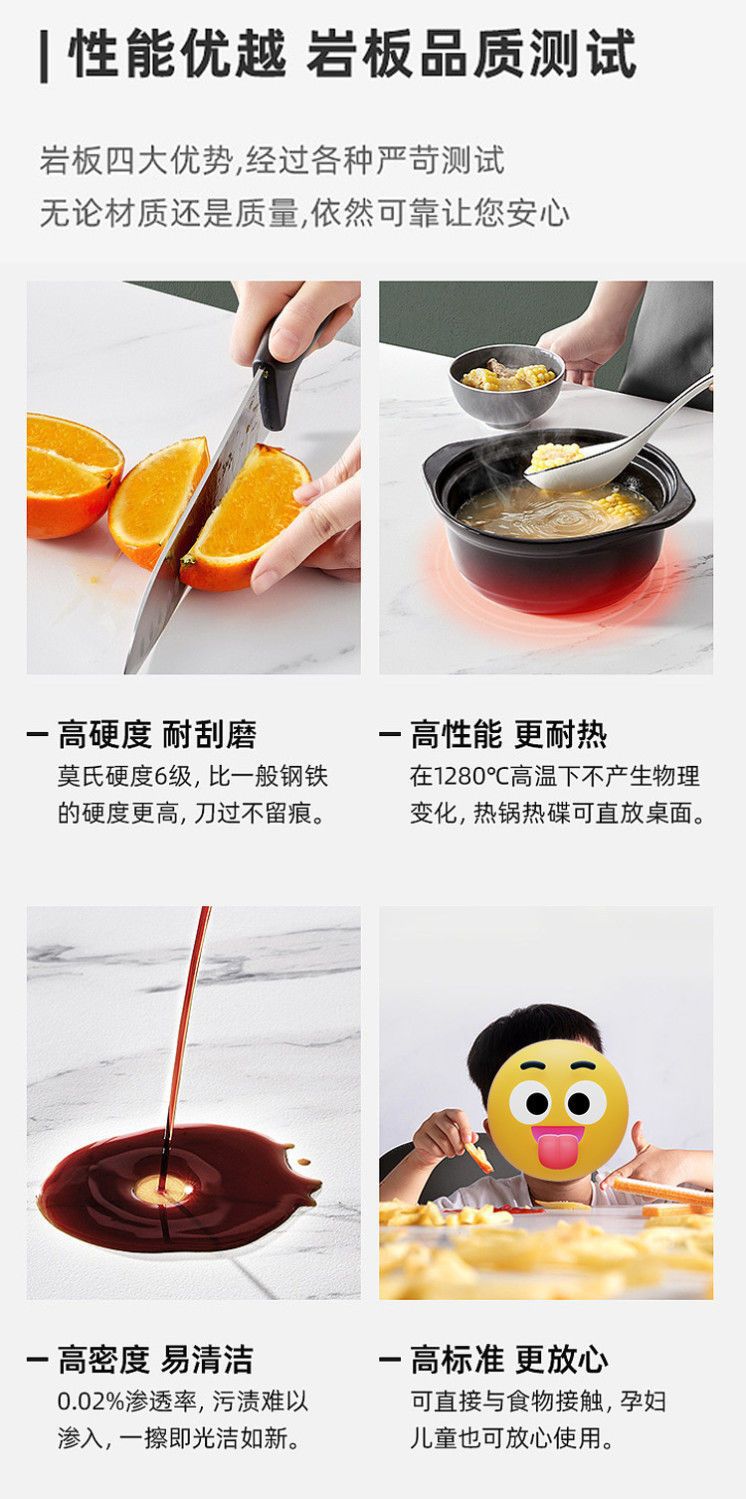 | 性能优越 岩板品质测试

岩板四大优势,经过各种严苛测试
无论材质还是质量,依然可靠让您安心

— 高硬度 耐刮磨
莫氏硬度6级, 比一般钢铁的硬度更高, 刀过不留痕。

— 高性能 更耐热
在1280℃高温下不产生物理变化, 热锅热碟可直放桌面。

— 高密度 易清洁
0.02%渗透率, 污渍难以渗入, 一擦即光洁如新。

— 高标准 更放心
可直接与食物接触, 孕妇儿童也可放心使用。