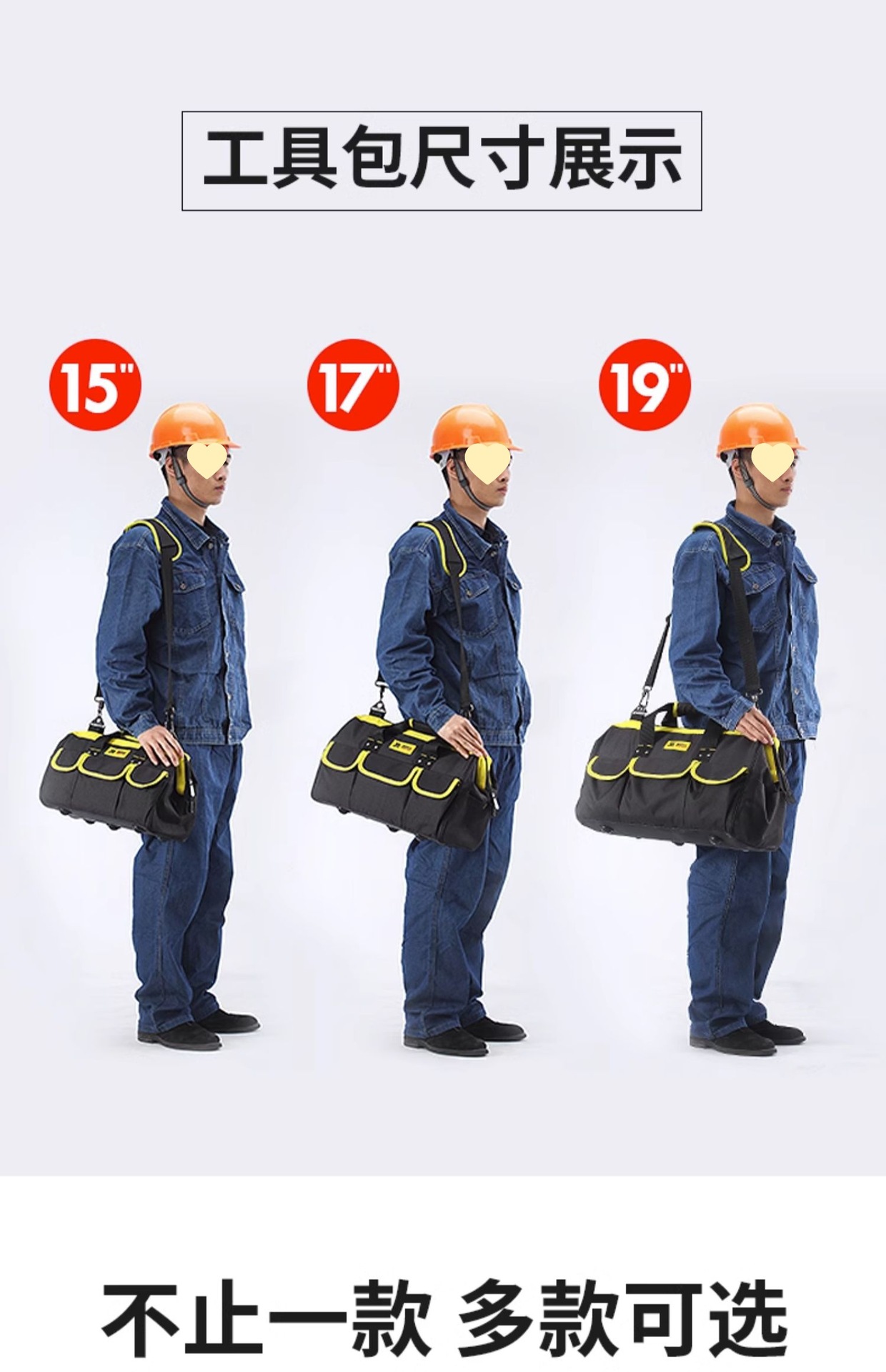 工具包尺寸展示

15"

17"

19"

不止一款 多款可选