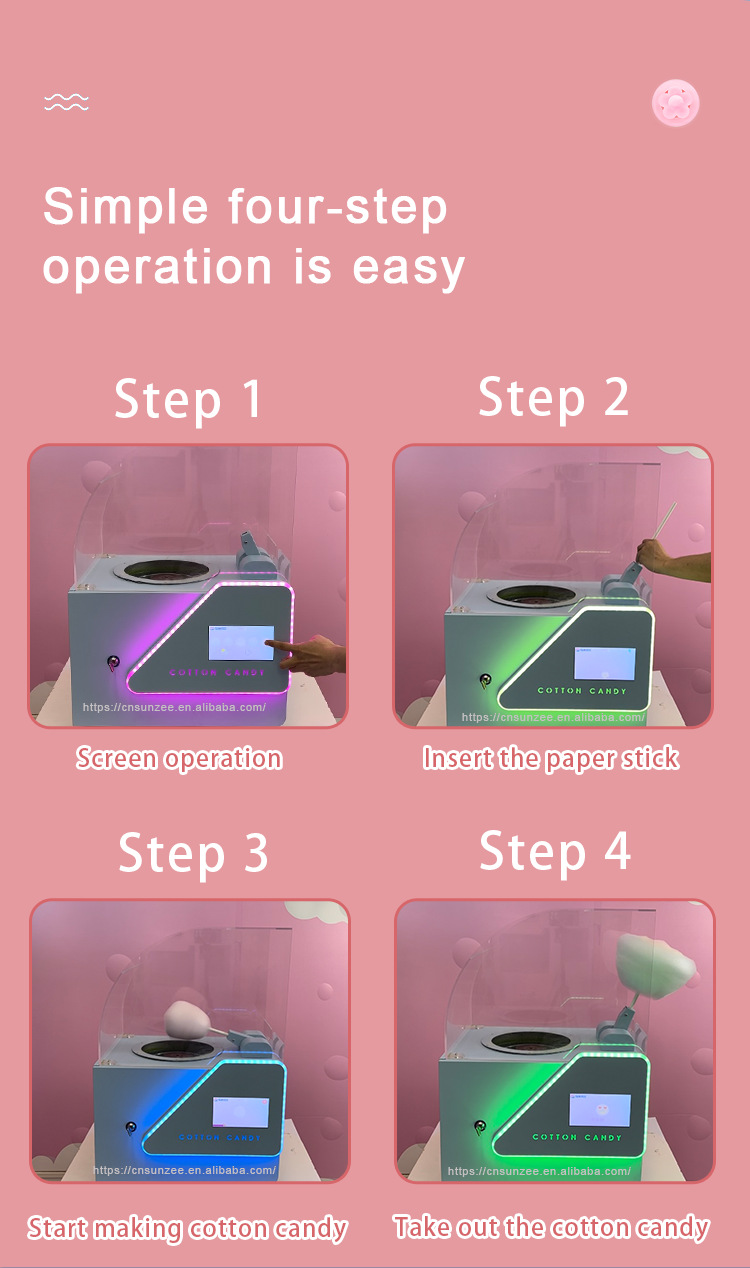 Simple four-step operation is easy

Step 1

COTTON CANDY

https://cnsunzee.en.alibaba.com/

Screen operation

Step 2

COTTON CANDY

https://cnsunzee.en.alibaba.com/

Insert the paper stick

Step 3

COTTON CANDY

https://cnsunzee.en.alibaba.com/

Start making cotton candy

Step 4

COTTON CANDY

https://cnsunzee.en.alibaba.com/

Take out the cotton candy