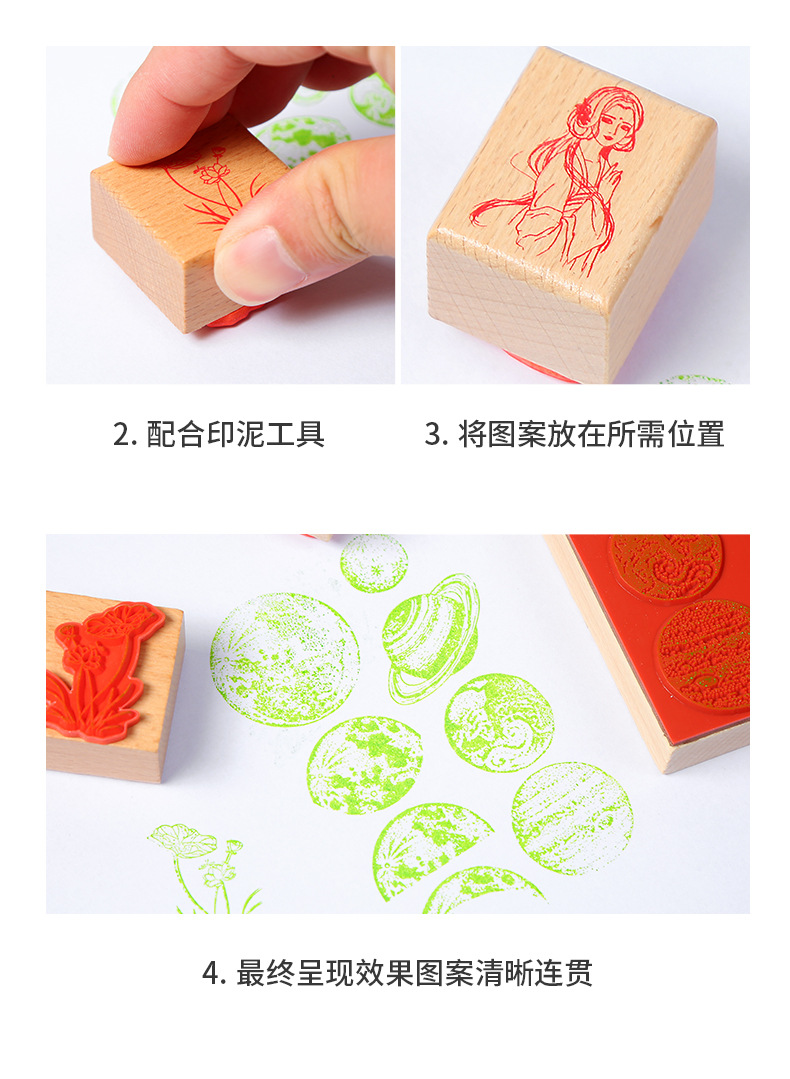 2. 配合印泥工具

3. 将图案放在所需位置

4. 最终呈现效果图案清晰连贯