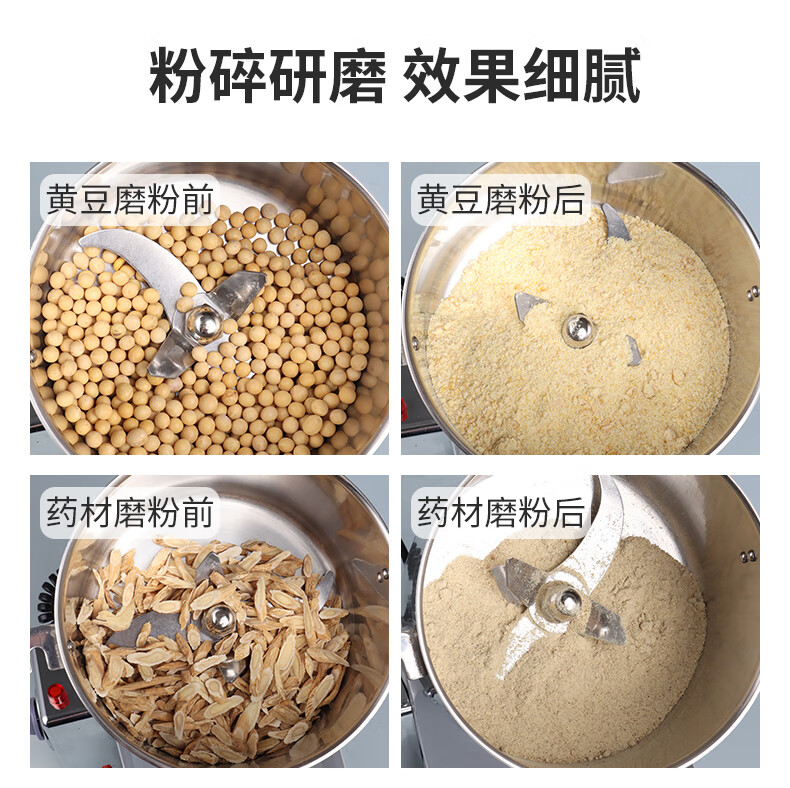 粉碎研磨 效果细腻

黄豆磨粉前

黄豆磨粉后

药材磨粉前

药材磨粉后