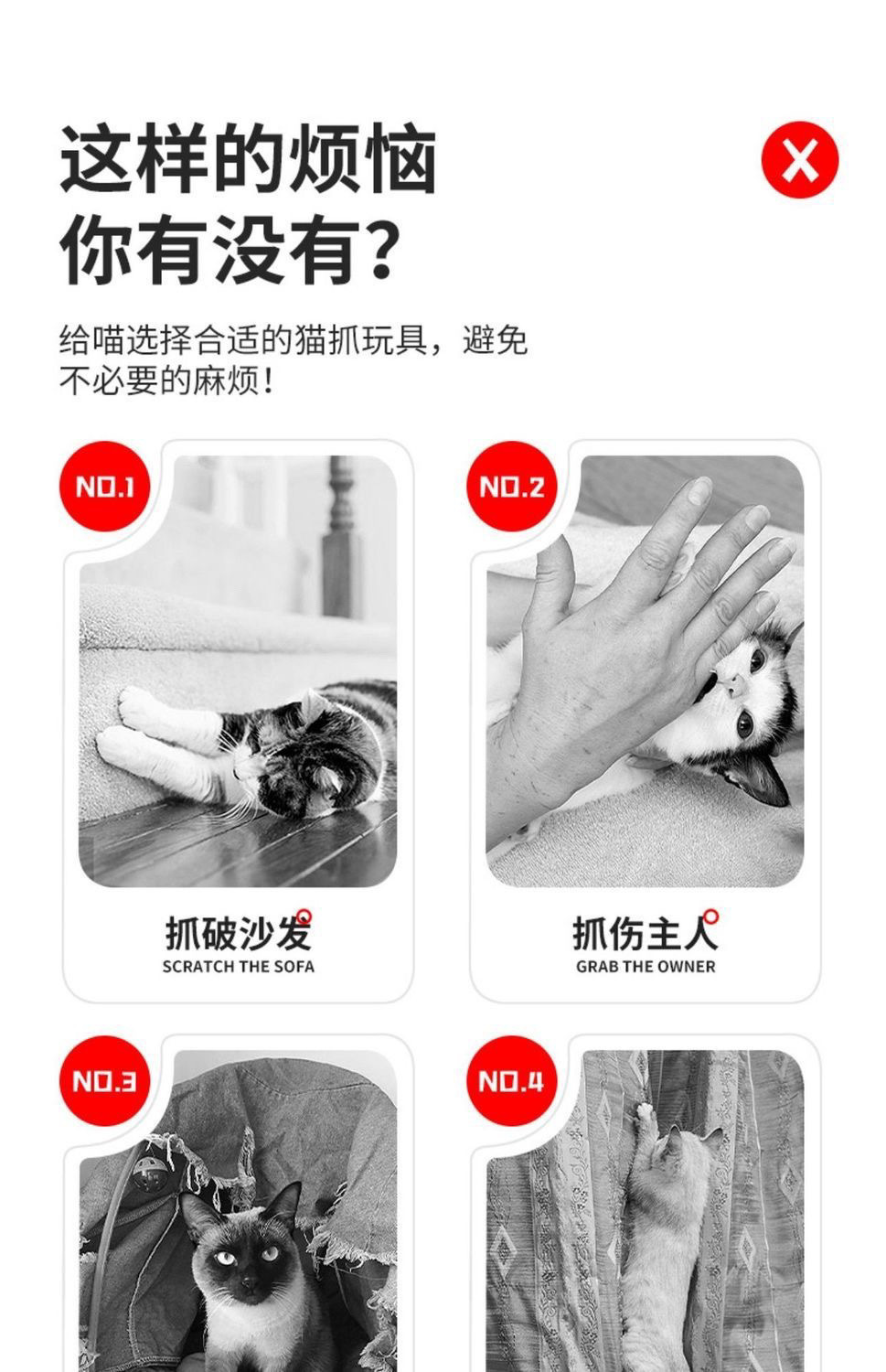 这样的烦恼
你有没有?

给喵选择合适的猫抓玩具，避免不必要的麻烦！

NO.1

抓破沙发
SCRATCH THE SOFA

NO.2

抓伤主人
GRAB THE OWNER

NO.3

NO.4