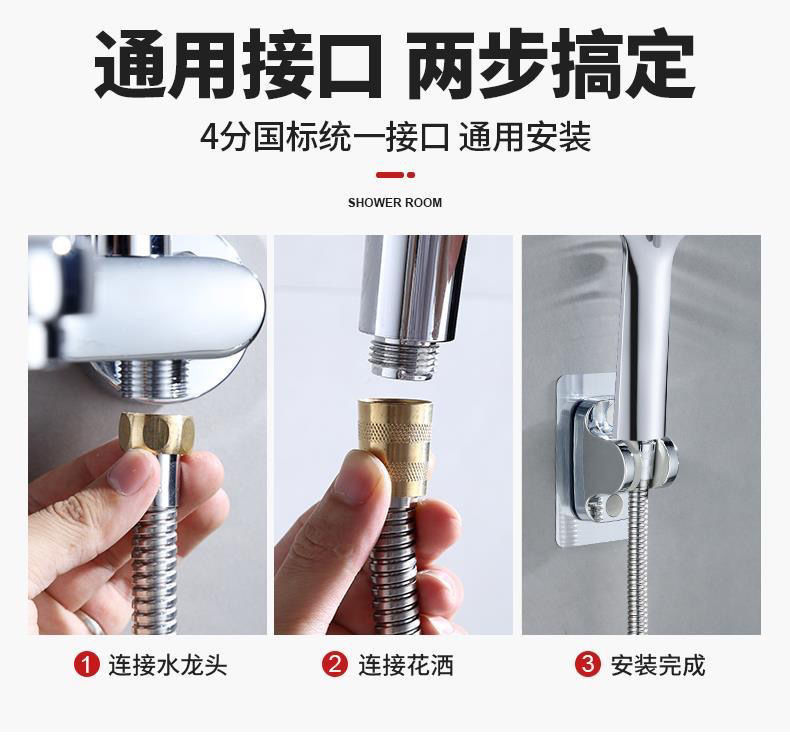 通用接口 两步搞定

4分国标统一接口 通用安装

SHOWER ROOM

1 连接水龙头

2 连接花洒

3 安装完成