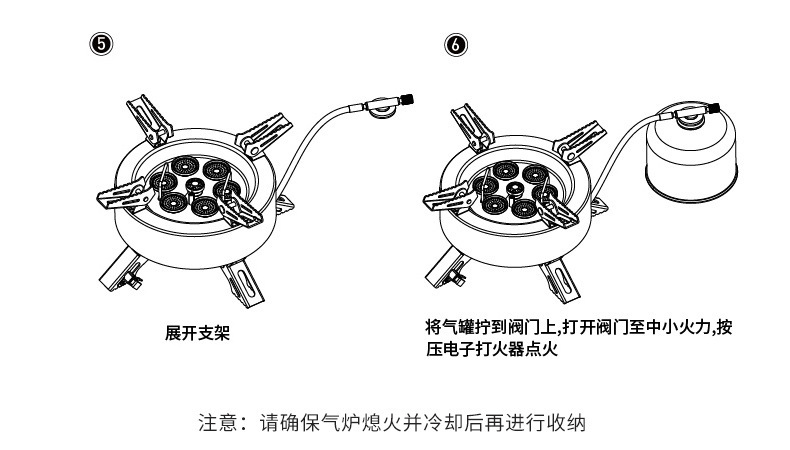 ⑤

展开支架

⑥

将气罐拧到阀门上,打开阀门至中小火力,按压电子打火器点火

注意：请确保气炉熄火并冷却后再进行收纳