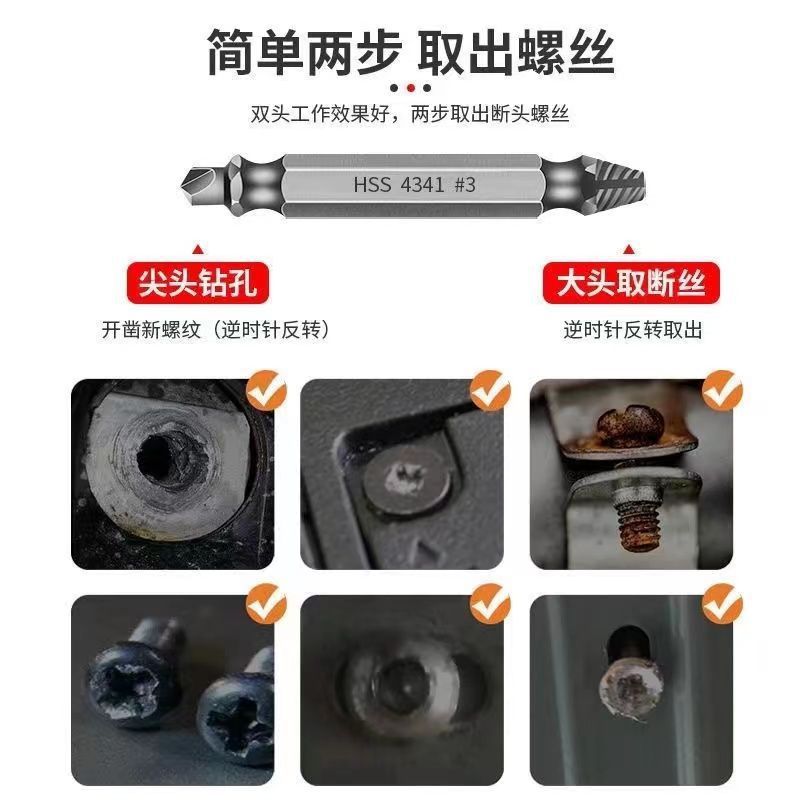 简单两步 取出螺丝

双头工作效果好，两步取出断头螺丝

HSS 4341 #3

尖头钻孔

开凿新螺纹（逆时针反转）

大头取断丝

逆时针反转取出