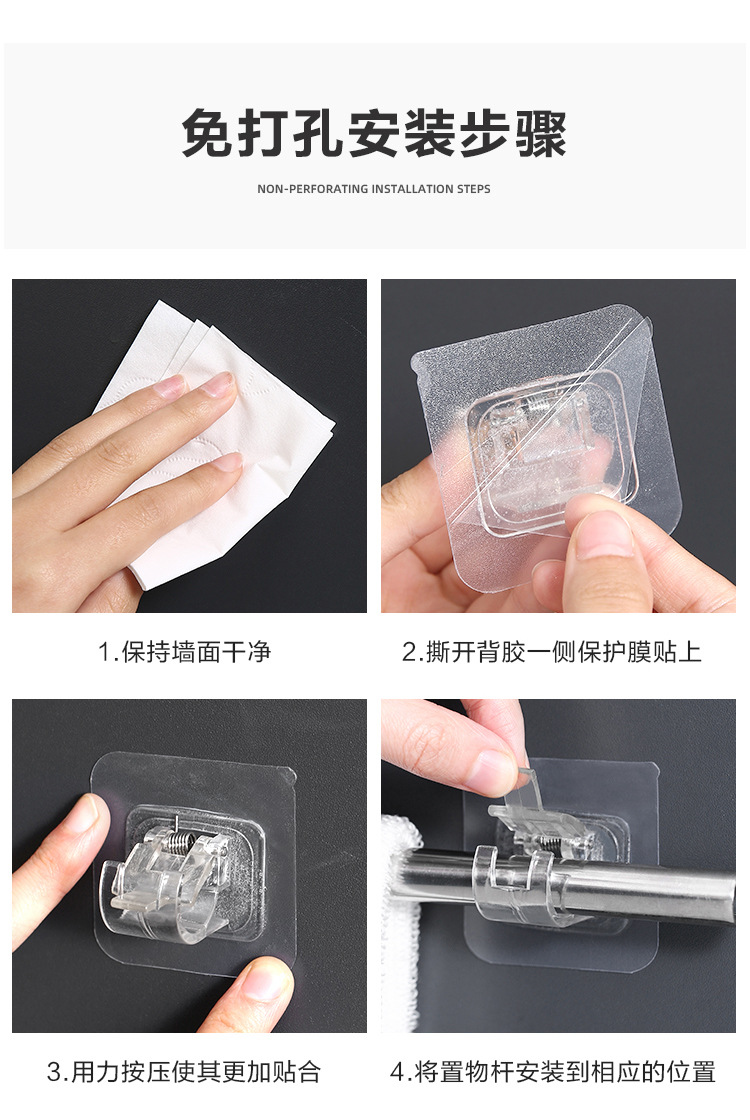 免打孔安装步骤

NON-PERFORATING INSTALLATION STEPS

1.保持墙面干净

2.撕开背胶一侧保护膜贴上

3.用力按压使其更加贴合

4.将置物杆安装到相应的位置