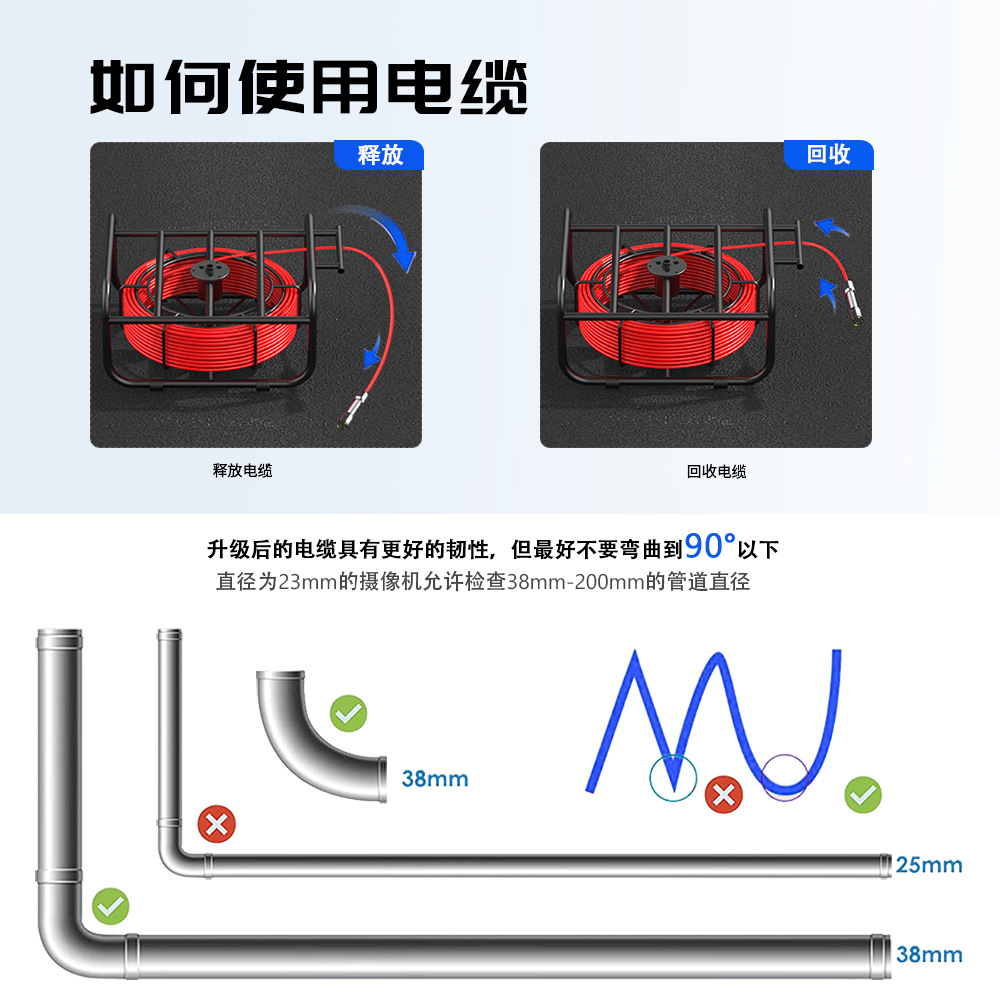 如何使用电缆

释放

回收

释放电缆

回收电缆

升级后的电缆具有更好的韧性，但最好不要弯曲到90°以下
直径为23mm的摄像机允许检查38mm-200mm的管道直径

38mm

25mm

38mm