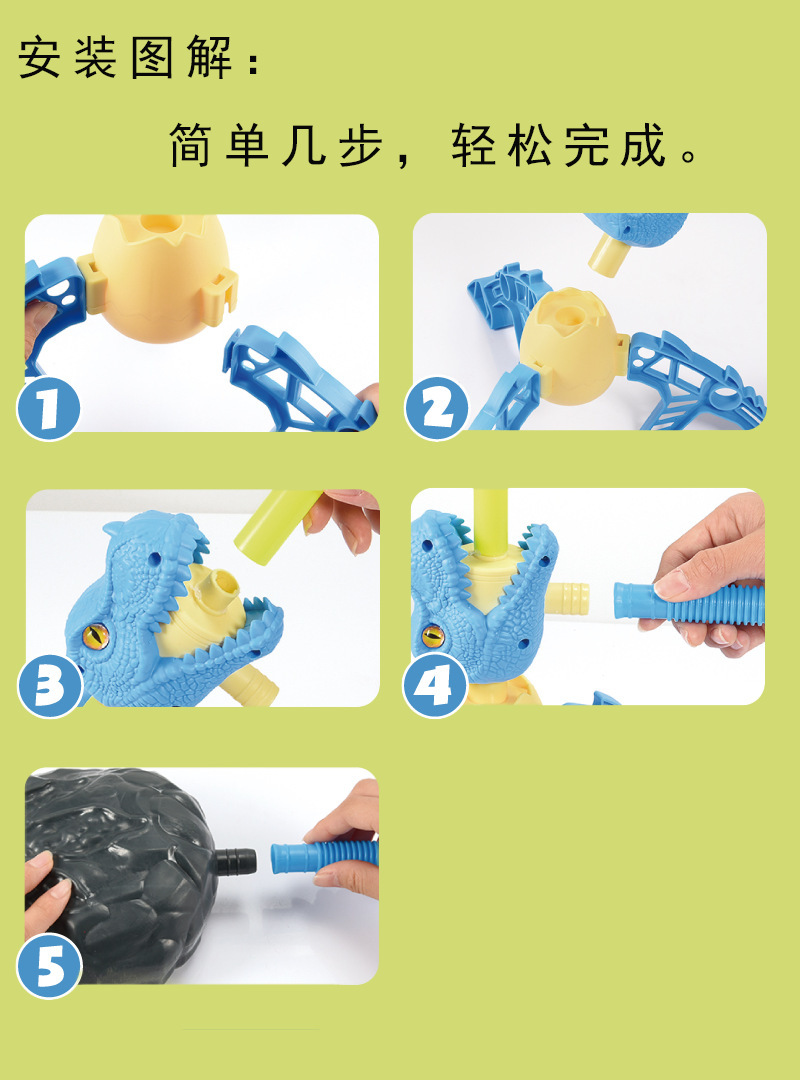 安装图解：

简单几步，轻松完成。

1

2

3

4

5