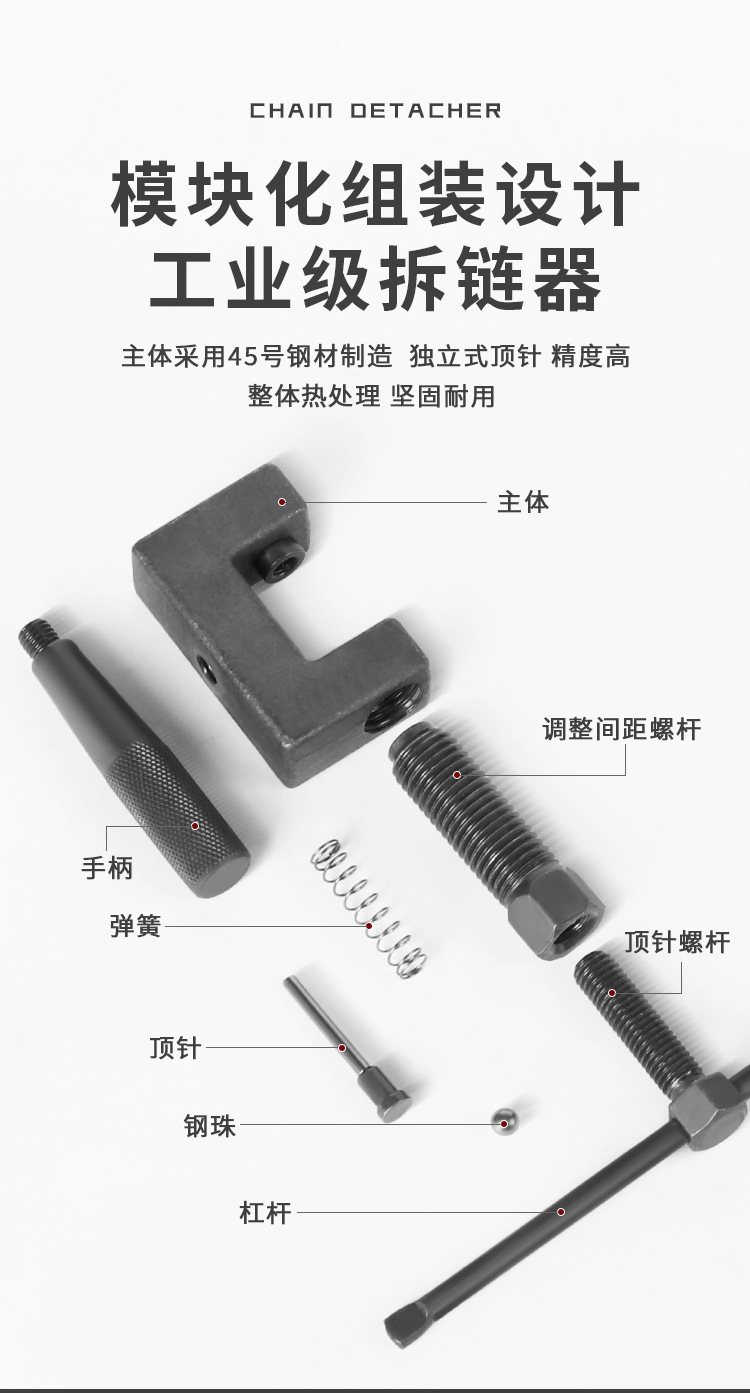 CHAIN DETACHER

模块化组装设计
工业级拆链器

主体采用45号钢材制造 独立式顶针 精度高
整体热处理 坚固耐用

主体

调整间距螺杆

手柄

弹簧

顶针螺杆

顶针

钢珠

杠杆