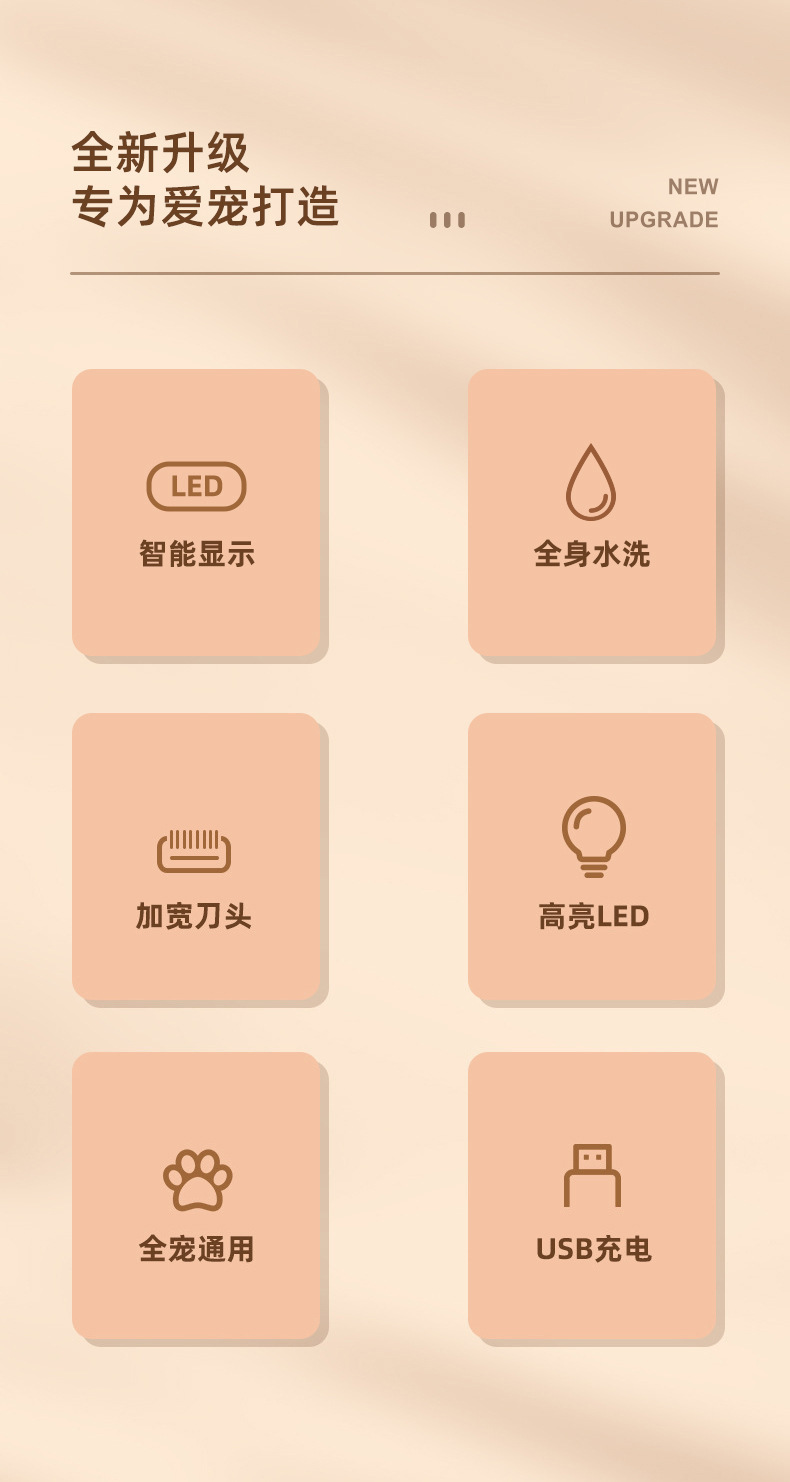 全新升级
专为爱宠打造

NEW
UPGRADE

LED
智能显示

全身水洗

加宽刀头

高亮LED

全宠通用

USB充电