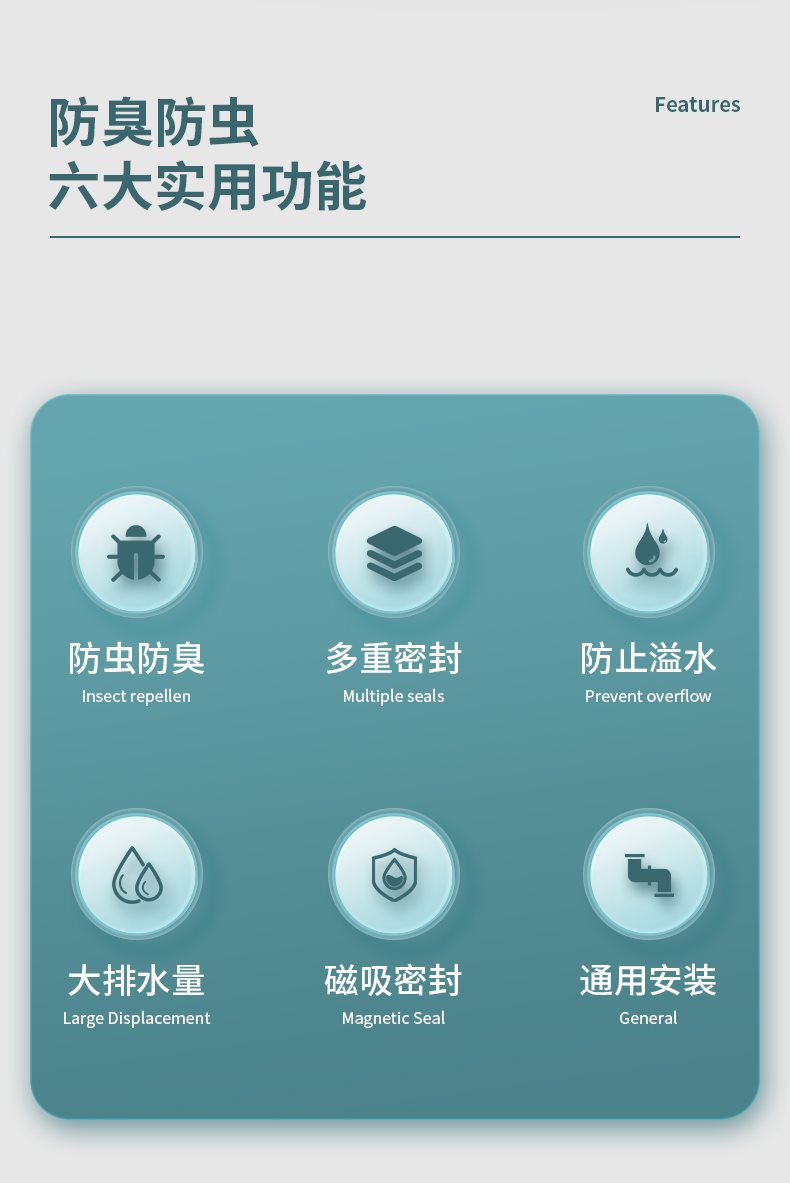 防臭防虫
六大实用功能

Features

防虫防臭
Insect repellen

多重密封
Multiple seals

防止溢水
Prevent overflow

大排水量
Large Displacement

磁吸密封
Magnetic Seal

通用安装
General