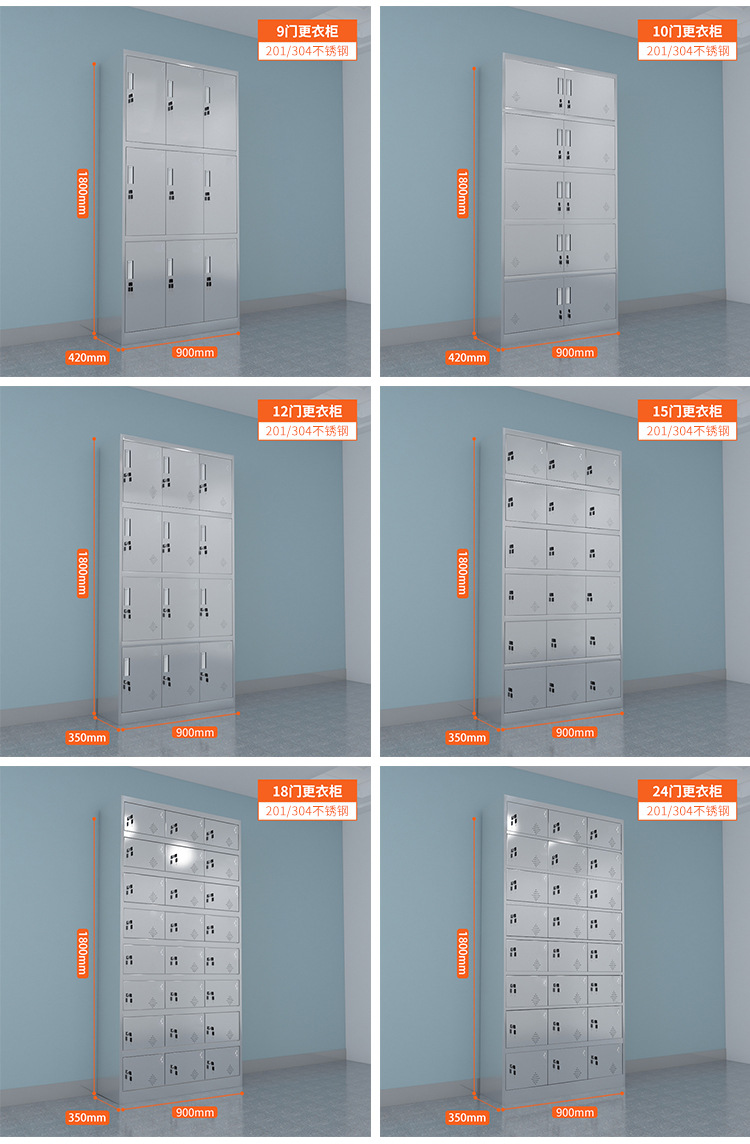 9门更衣柜
201/304不锈钢
1800mm
420mm
900mm

10门更衣柜
201/304不锈钢
1800mm
420mm
900mm

12门更衣柜
201/304不锈钢
1800mm
350mm
900mm

15门更衣柜
201/304不锈钢
1800mm
350mm
900mm

18门更衣柜
201/304不锈钢
1800mm
350mm
900mm

24门更衣柜
201/304不锈钢
1800mm
350mm
900mm