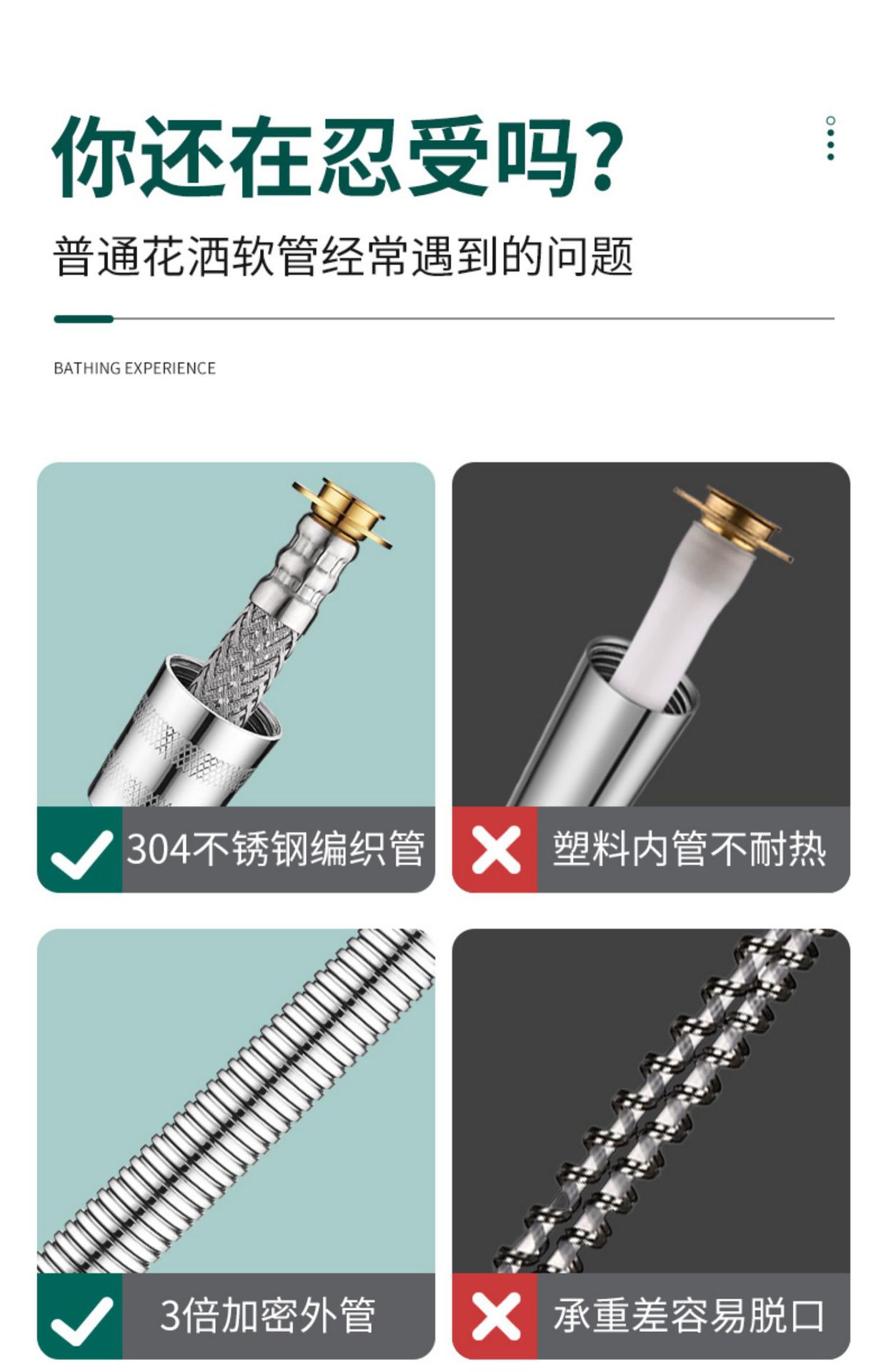 你还在忍受吗？

普通花洒软管经常遇到的问题

BATHING EXPERIENCE

304不锈钢编织管

塑料内管不耐热

3倍加密外管

承重差容易脱口