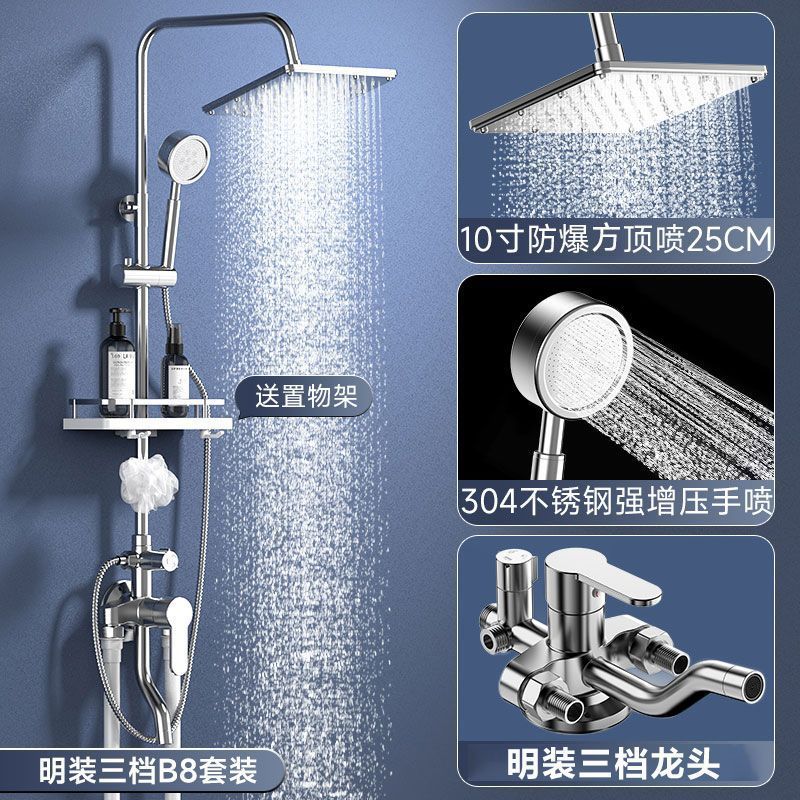 送置物架

明装三档B8套装

10寸防爆方顶喷25CM

304不锈钢强增压手喷

明装三档龙头