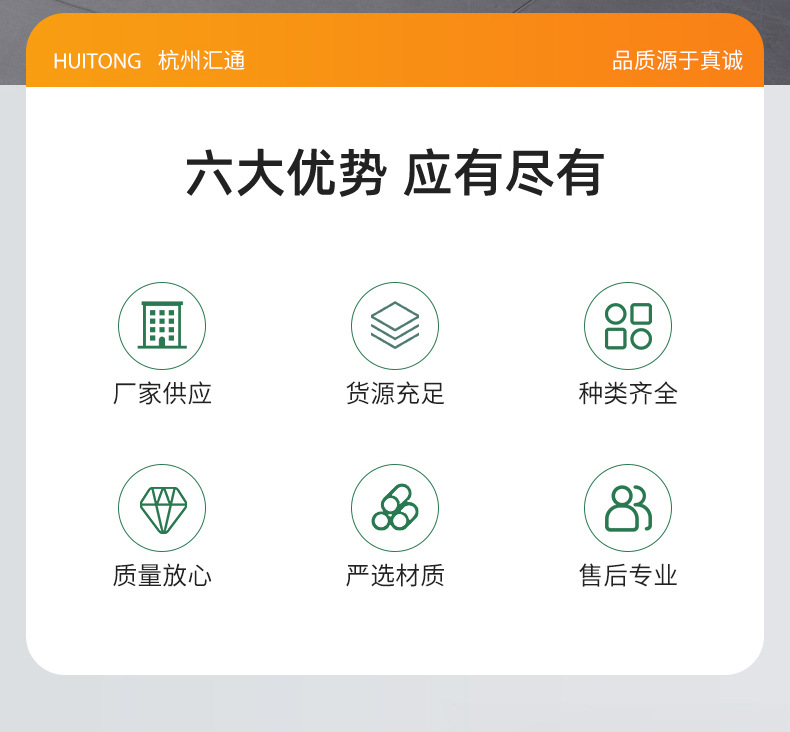 HUITONG 杭州汇通

品质源于真诚

六大优势 应有尽有

厂家供应

货源充足

种类齐全

质量放心

严选材质

售后专业