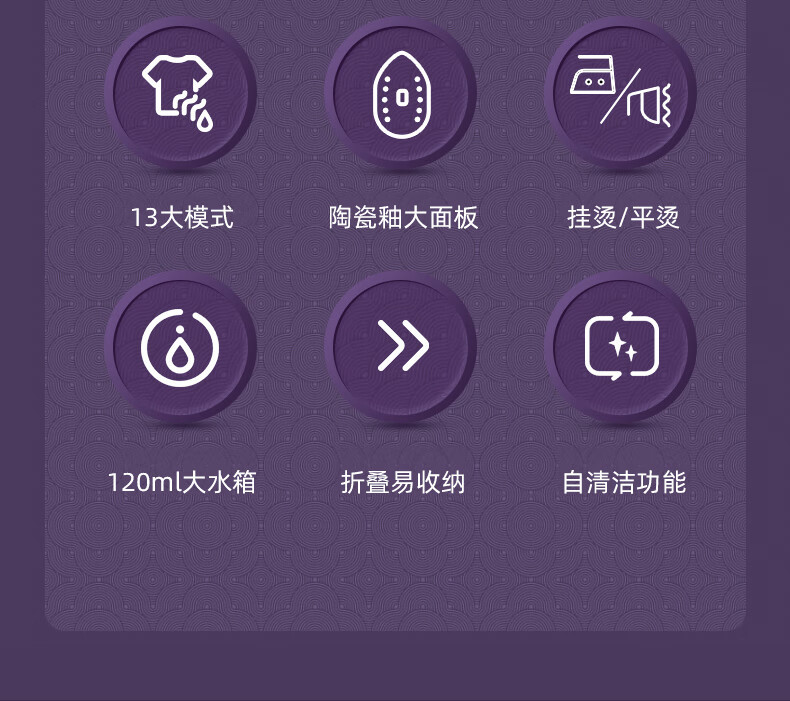 13大模式

陶瓷釉大面板

挂烫/平烫

120ml大水箱

折叠易收纳

自清洁功能