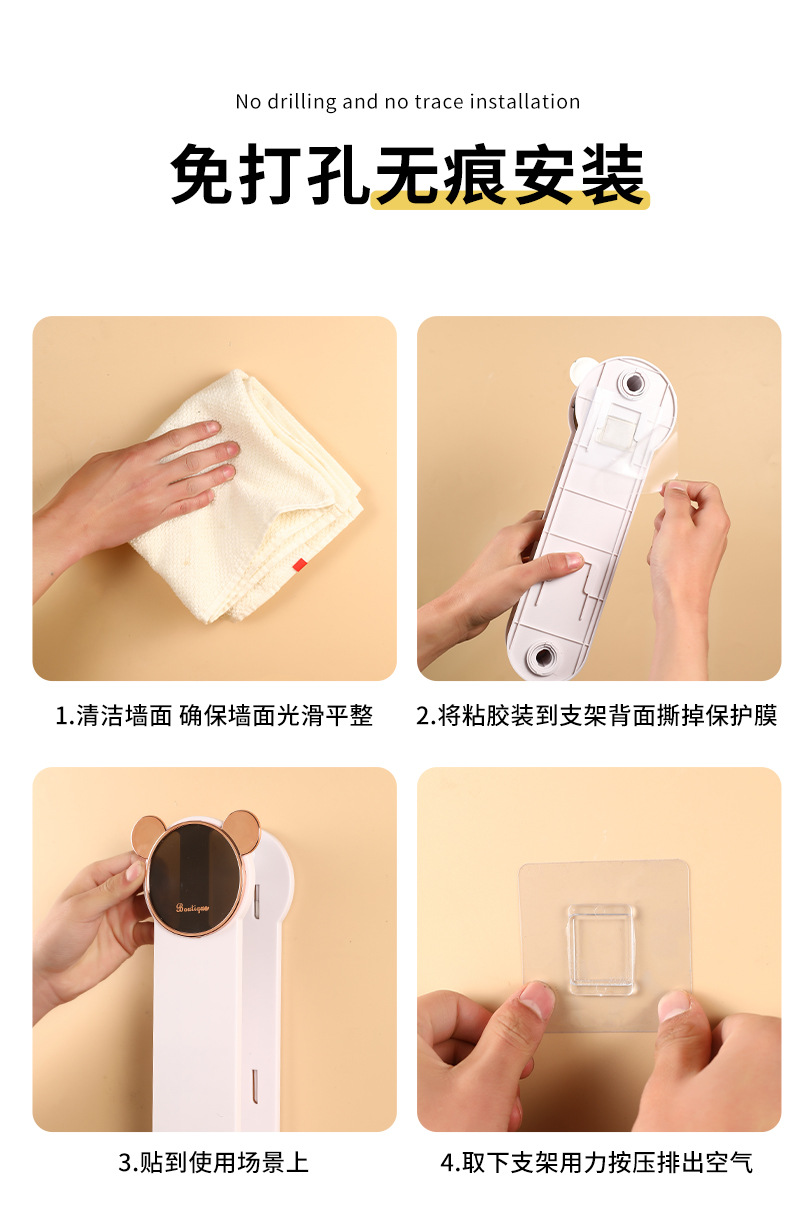 No drilling and no trace installation

免打孔无痕安装

1.清洁墙面 确保墙面光滑平整

2.将粘胶装到支架背面撕掉保护膜

Boutique

3.贴到使用场景上

4.取下支架用力按压排出空气