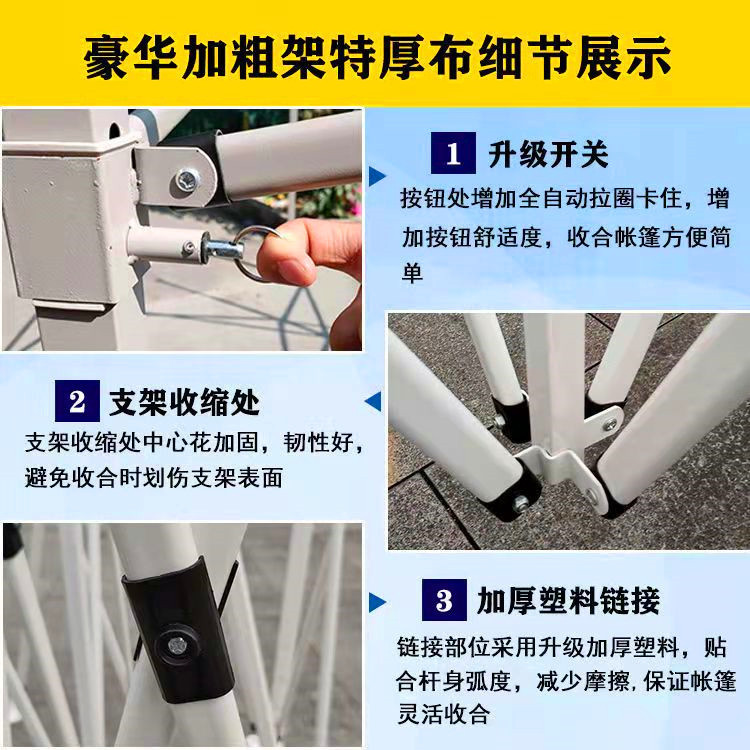 豪华加粗架特厚布细节展示

1 升级开关

按钮处增加全自动拉圈卡住，增加按钮舒适度，收合帐篷方便简单

2 支架收缩处

支架收缩处中心花加固，韧性好，避免收合时划伤支架表面

3 加厚塑料链接

链接部位采用升级加厚塑料，贴合杆身弧度，减少摩擦,保证帐篷灵活收合