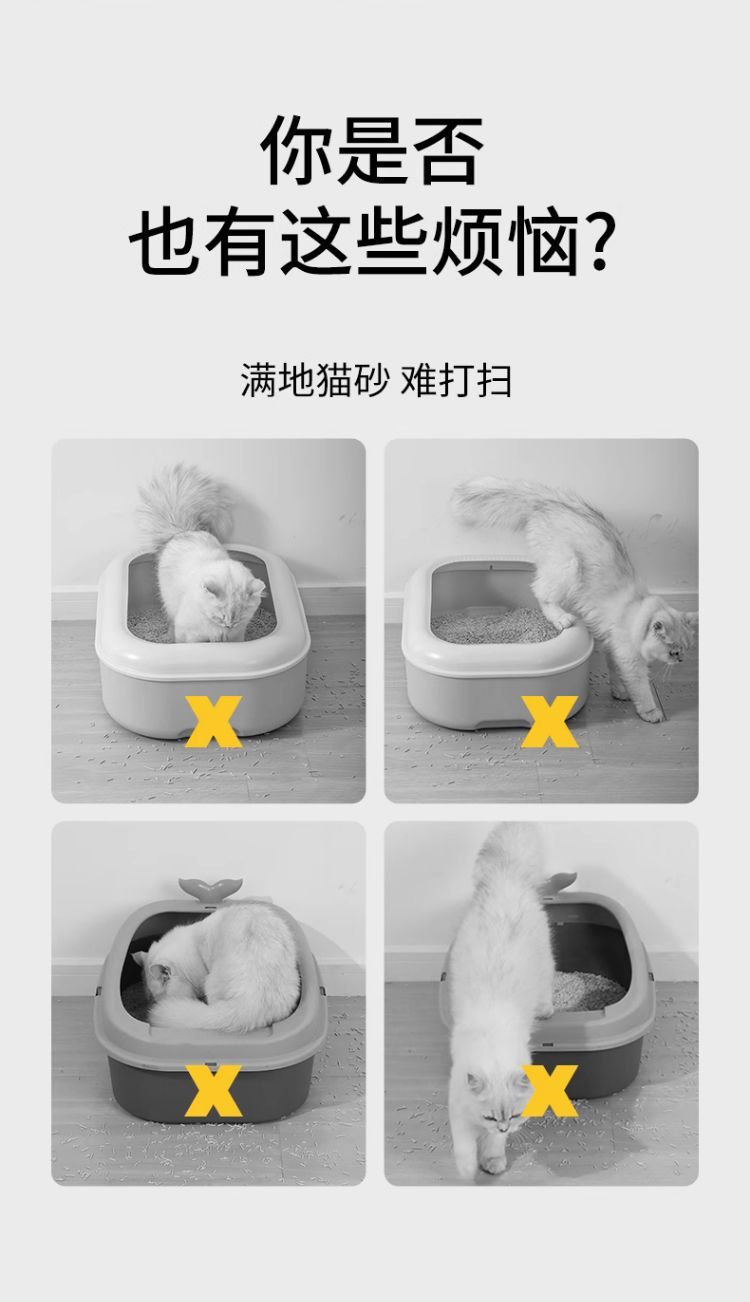 你是否
也有这些烦恼?

满地猫砂 难打扫

X

X

X

X