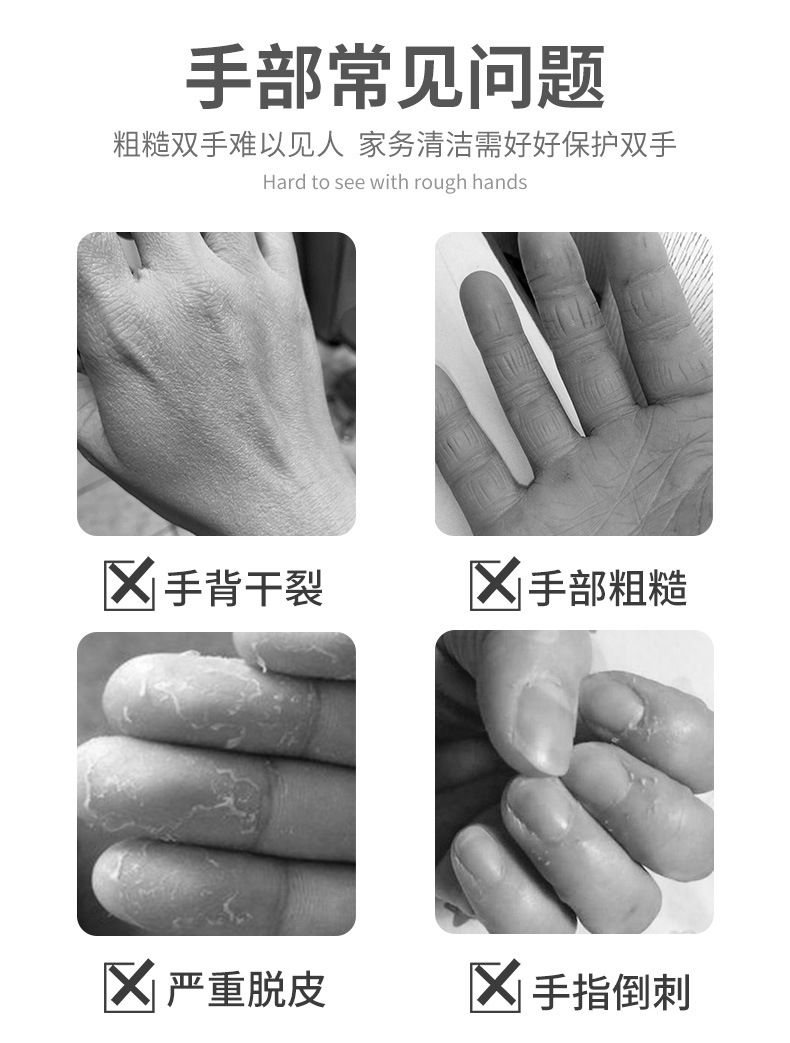 手部常见问题

粗糙双手难以见人 家务清洁需好好保护双手

Hard to see with rough hands

手背干裂

手部粗糙

严重脱皮

手指倒刺