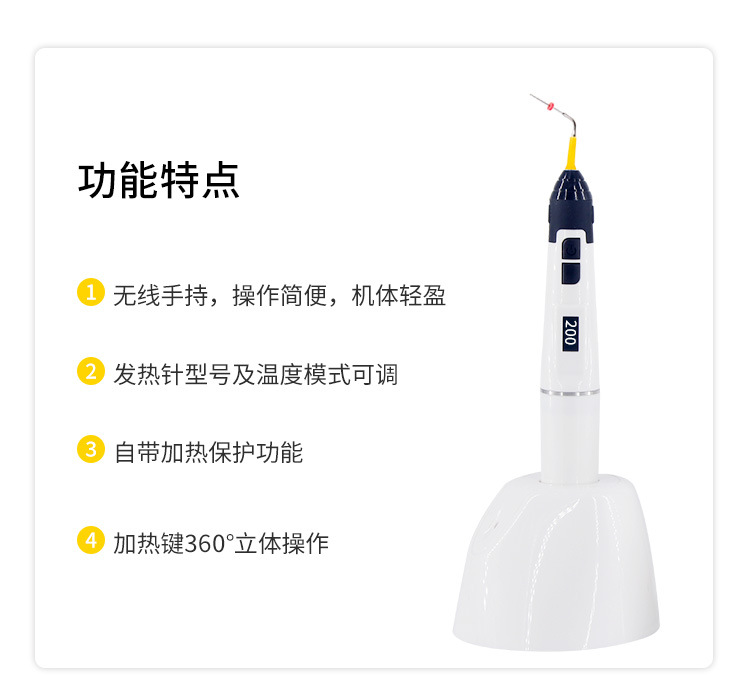 功能特点

1 无线手持，操作简便，机体轻盈

2 发热针型号及温度模式可调

3 自带加热保护功能

4 加热键360°立体操作

200