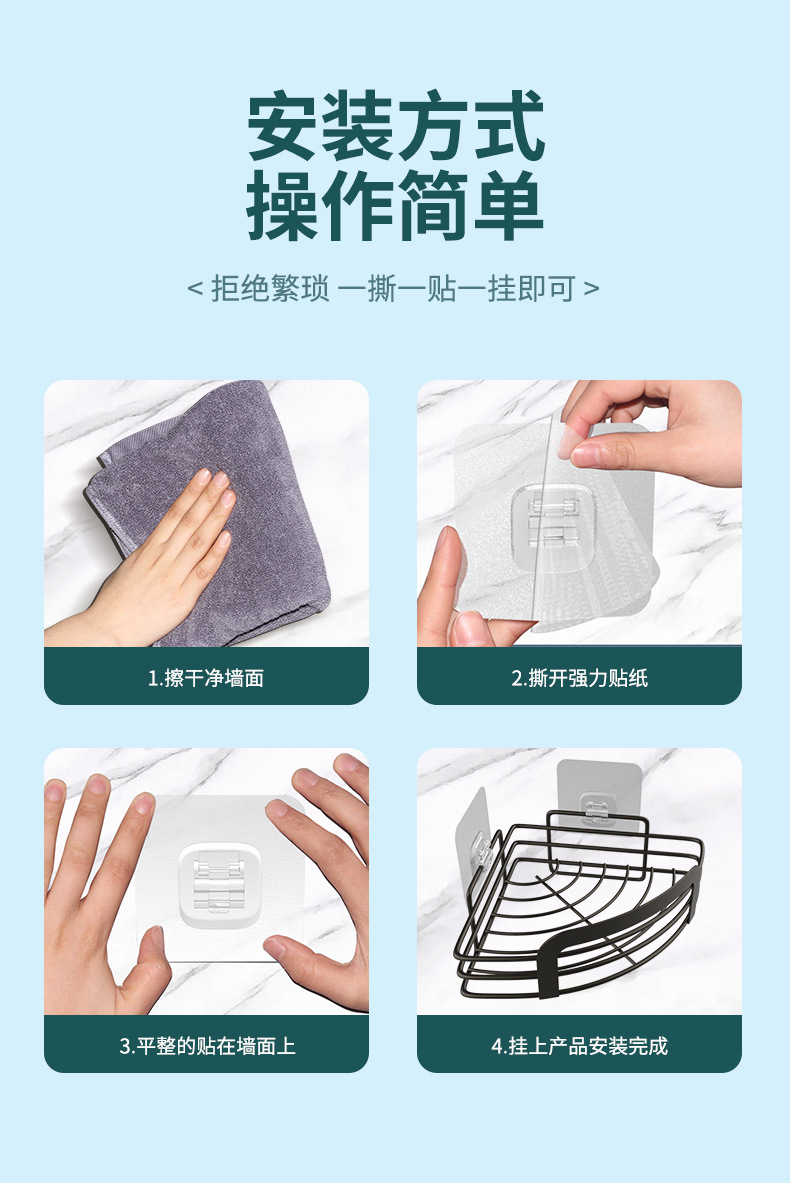 安装方式
操作简单

< 拒绝繁琐 一撕一贴一挂即可 >

1.擦干净墙面

2.撕开强力贴纸

3.平整的贴在墙面上

4.挂上产品安装完成