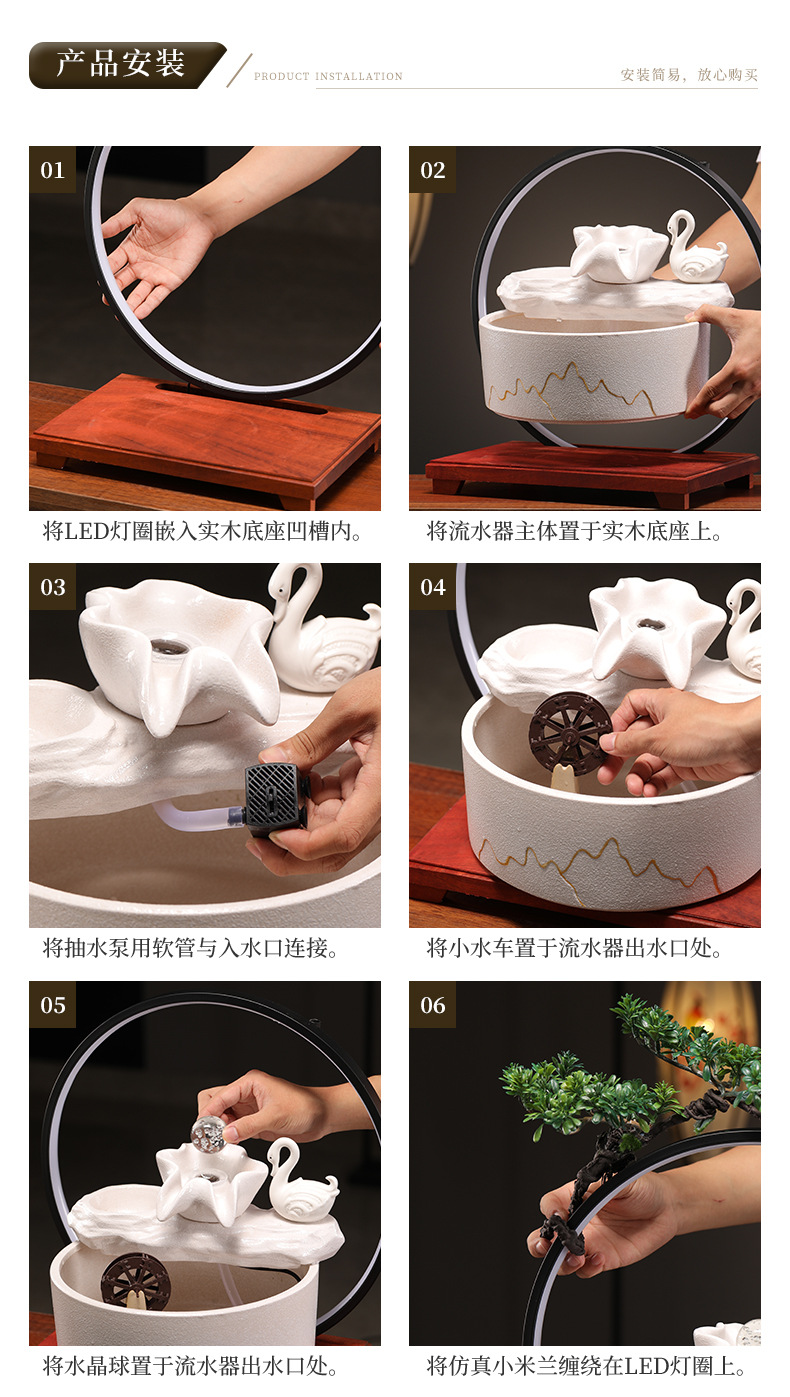 产品安装

PRODUCT INSTALLATION

安装简易，放心购买

01

将LED灯圈嵌入实木底座凹槽内。

02

将流水器主体置于实木底座上。

03

将抽水泵用软管与入水口连接。

04

将小水车置于流水器出水口处。

05

将水晶球置于流水器出水口处。

06

将仿真小米兰缠绕在LED灯圈上。