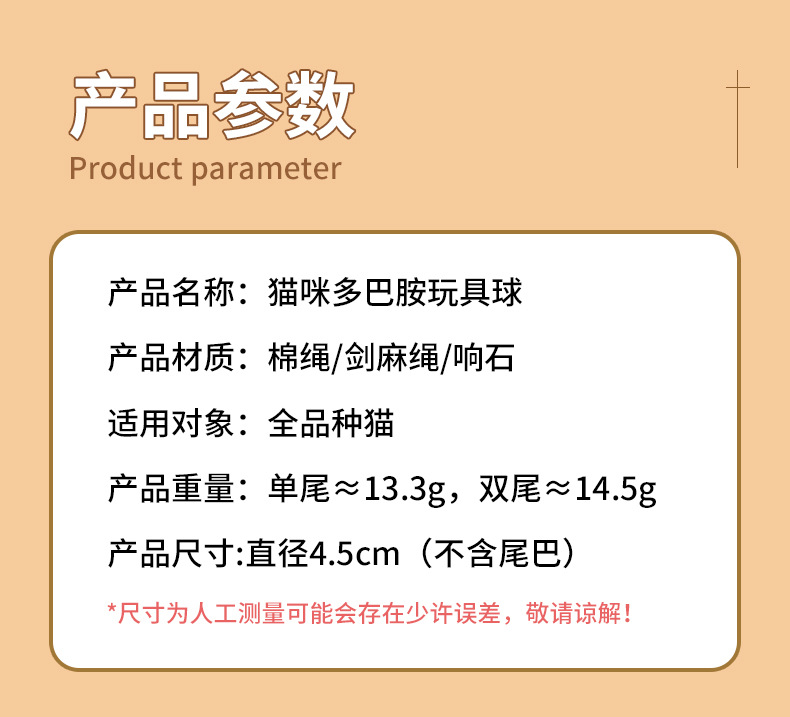 产品参数
Product parameter

产品名称：猫咪多巴胺玩具球

产品材质：棉绳/剑麻绳/响石

适用对象：全品种猫

产品重量：单尾≈13.3g，双尾≈14.5g

产品尺寸:直径4.5cm（不含尾巴）

*尺寸为人工测量可能会存在少许误差，敬请谅解！