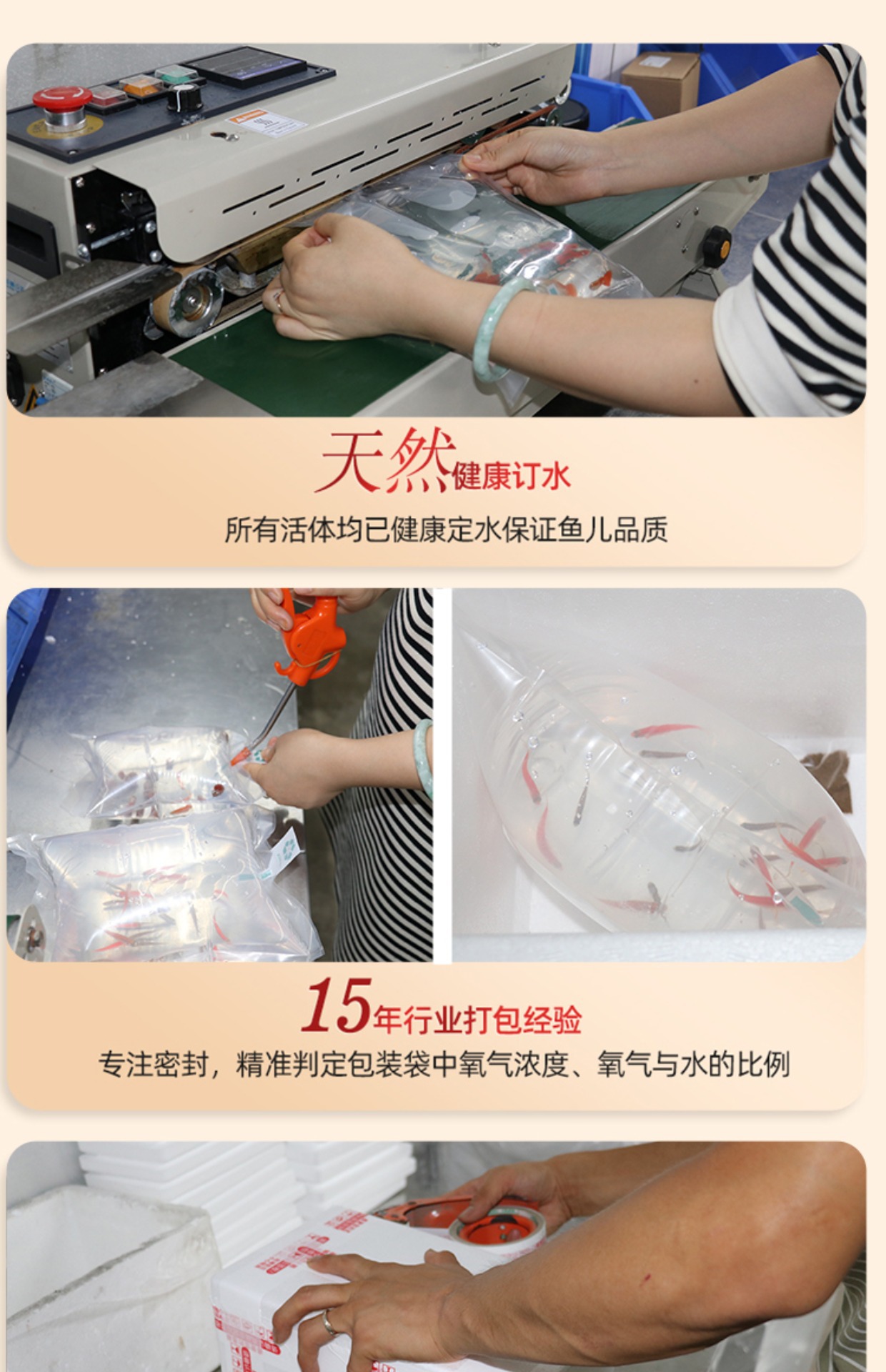 天然健康订水
所有活体均已健康定水保证鱼儿品质

15年行业打包经验
专注密封，精准判定包装袋中氧气浓度、氧气与水的比例