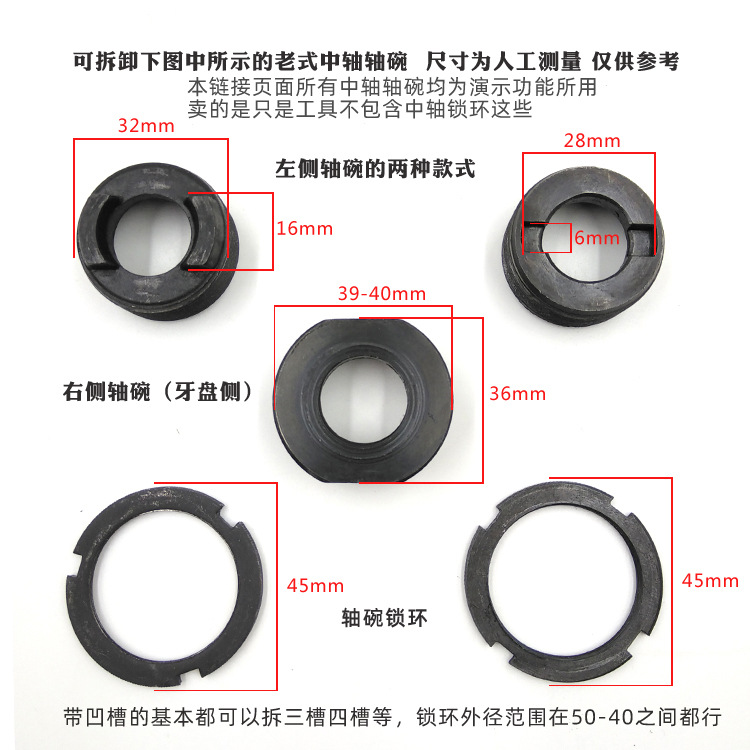 可拆卸下图中所示的老式中轴轴碗 尺寸为人工测量 仅供参考
本链接页面所有中轴轴碗均为演示功能所用
卖的是只是工具不包含中轴锁环这些

32mm

左侧轴碗的两种款式

28mm

16mm

6mm

39-40mm

右侧轴碗（牙盘侧）

36mm

45mm

轴碗锁环

45mm

带凹槽的基本都可以拆三槽四槽等，锁环外径范围在50-40之间都行