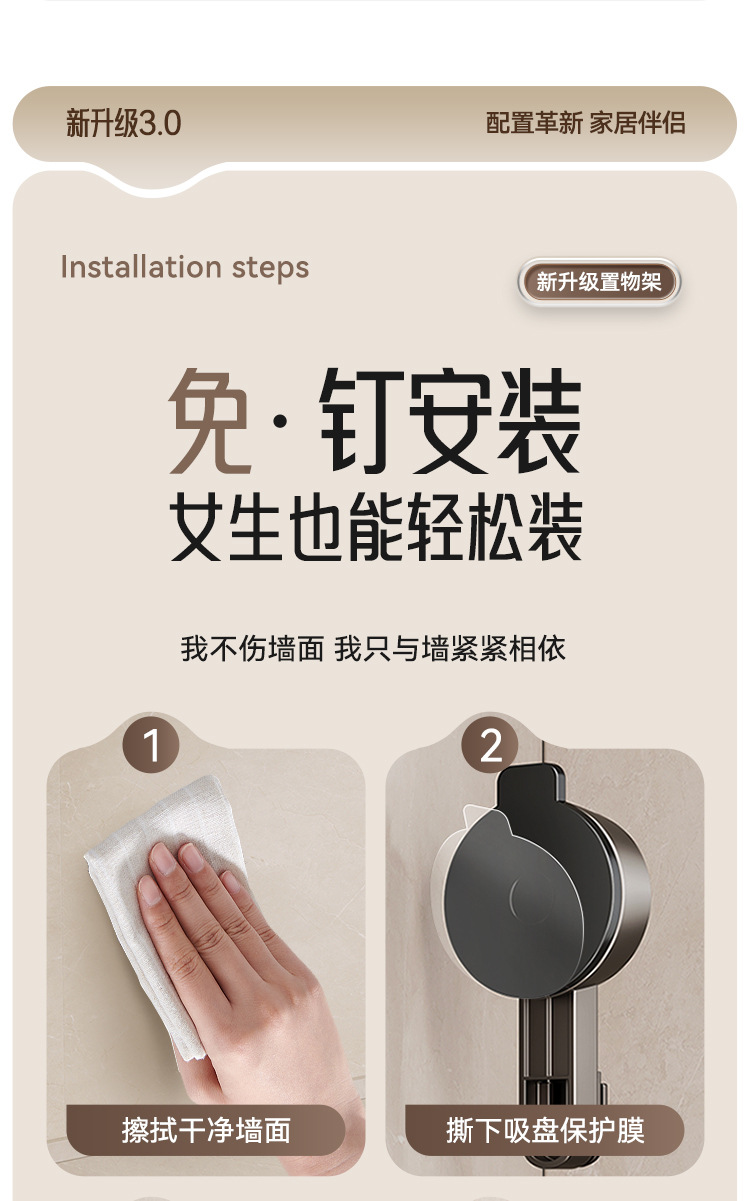 新升级3.0

配置革新 家居伴侣

Installation steps

新升级置物架

免·钉安装
女生也能轻松装

我不伤墙面 我只与墙紧紧相依

1

擦拭干净墙面

2

撕下吸盘保护膜