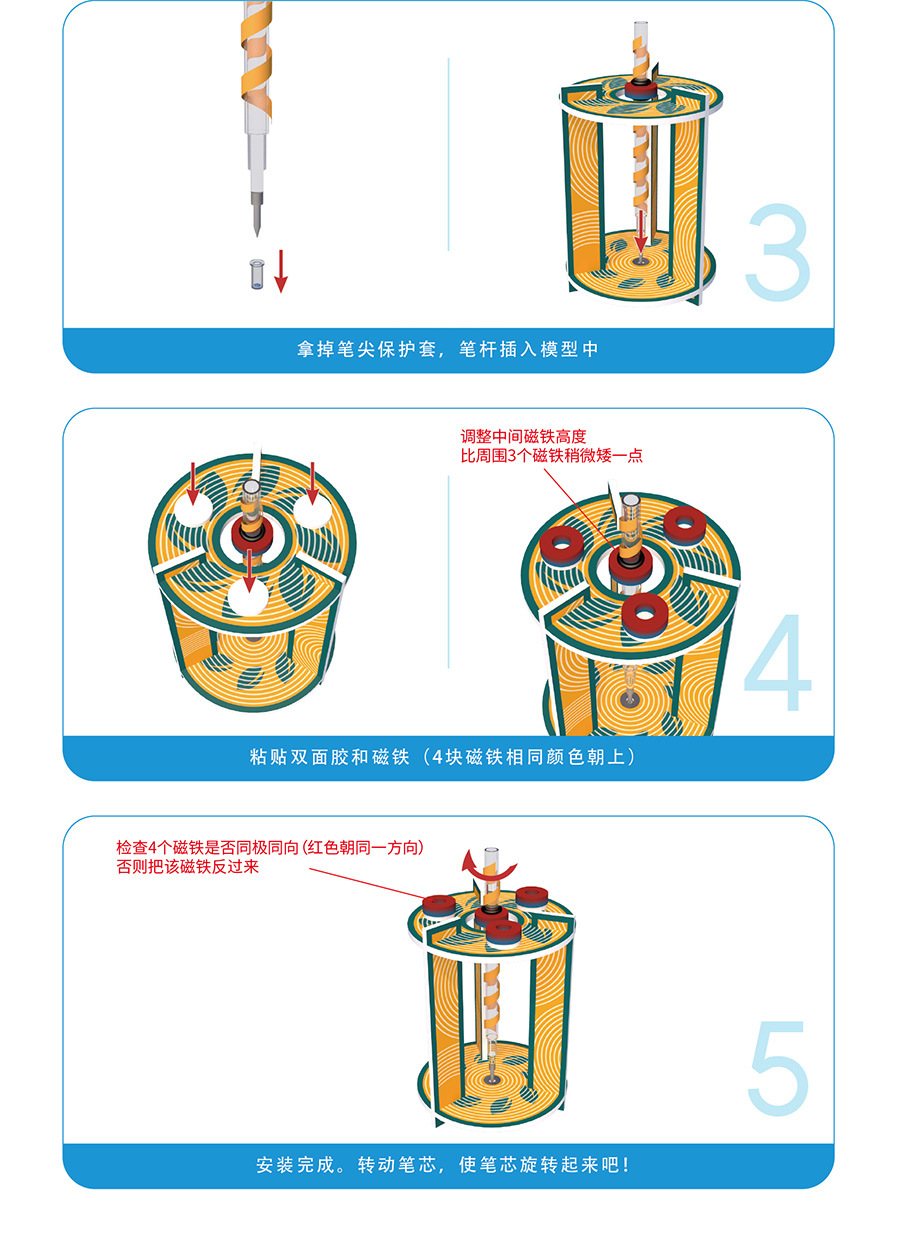 3

拿掉笔尖保护套，笔杆插入模型中

调整中间磁铁高度
比周围3个磁铁稍微矮一点

4

粘贴双面胶和磁铁（4块磁铁相同颜色朝上）

检查4个磁铁是否同极同向（红色朝同一方向）
否则把该磁铁反过来

5

安装完成。转动笔芯，使笔芯旋转起来吧！