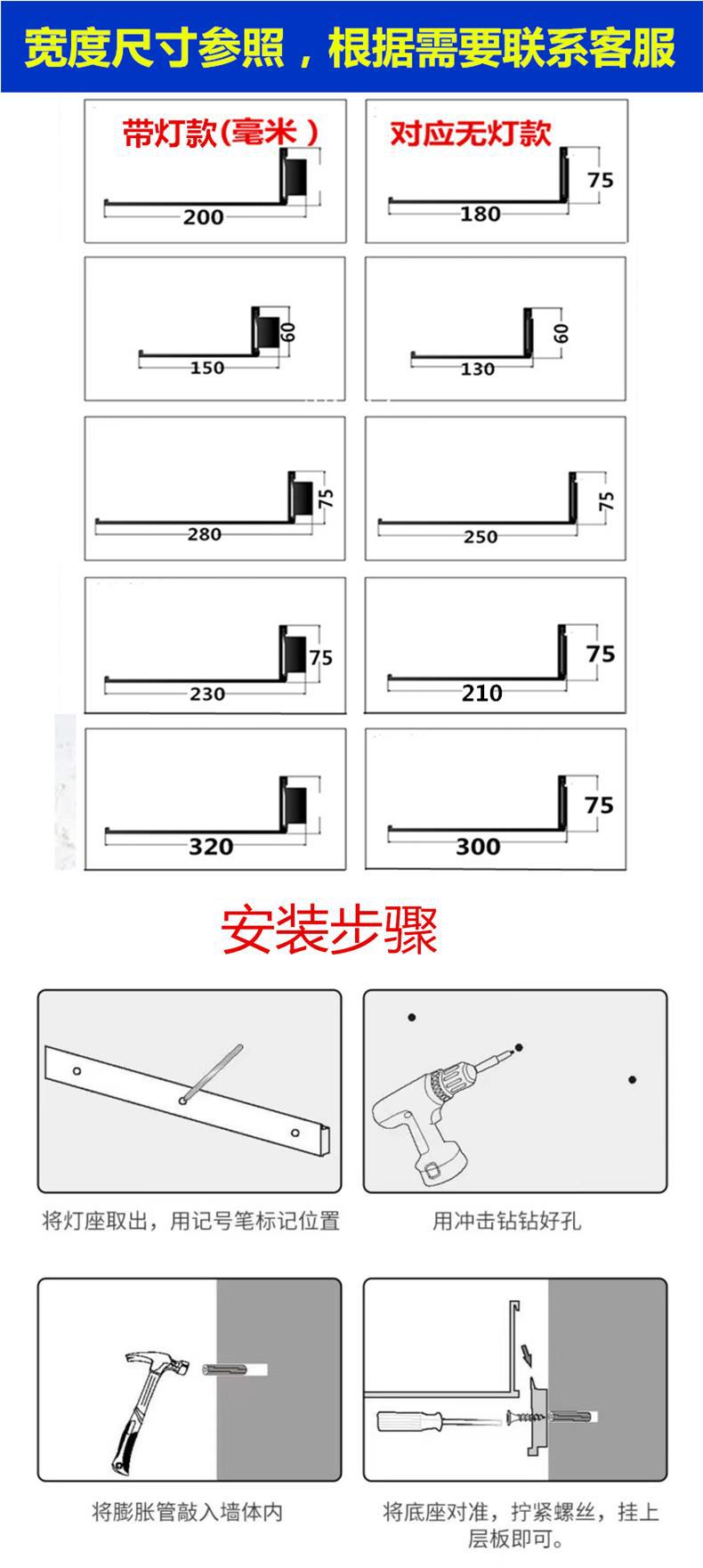 宽度尺寸参照，根据需要联系客服

带灯款(毫米 )

200

对应无灯款

75

180

60

150

60

130

75

280

75

250

75

230

75

210

320

75

300

安装步骤

将灯座取出，用记号笔标记位置

用冲击钻钻好孔

将膨胀管敲入墙体内

将底座对准，拧紧螺丝，挂上层板即可。