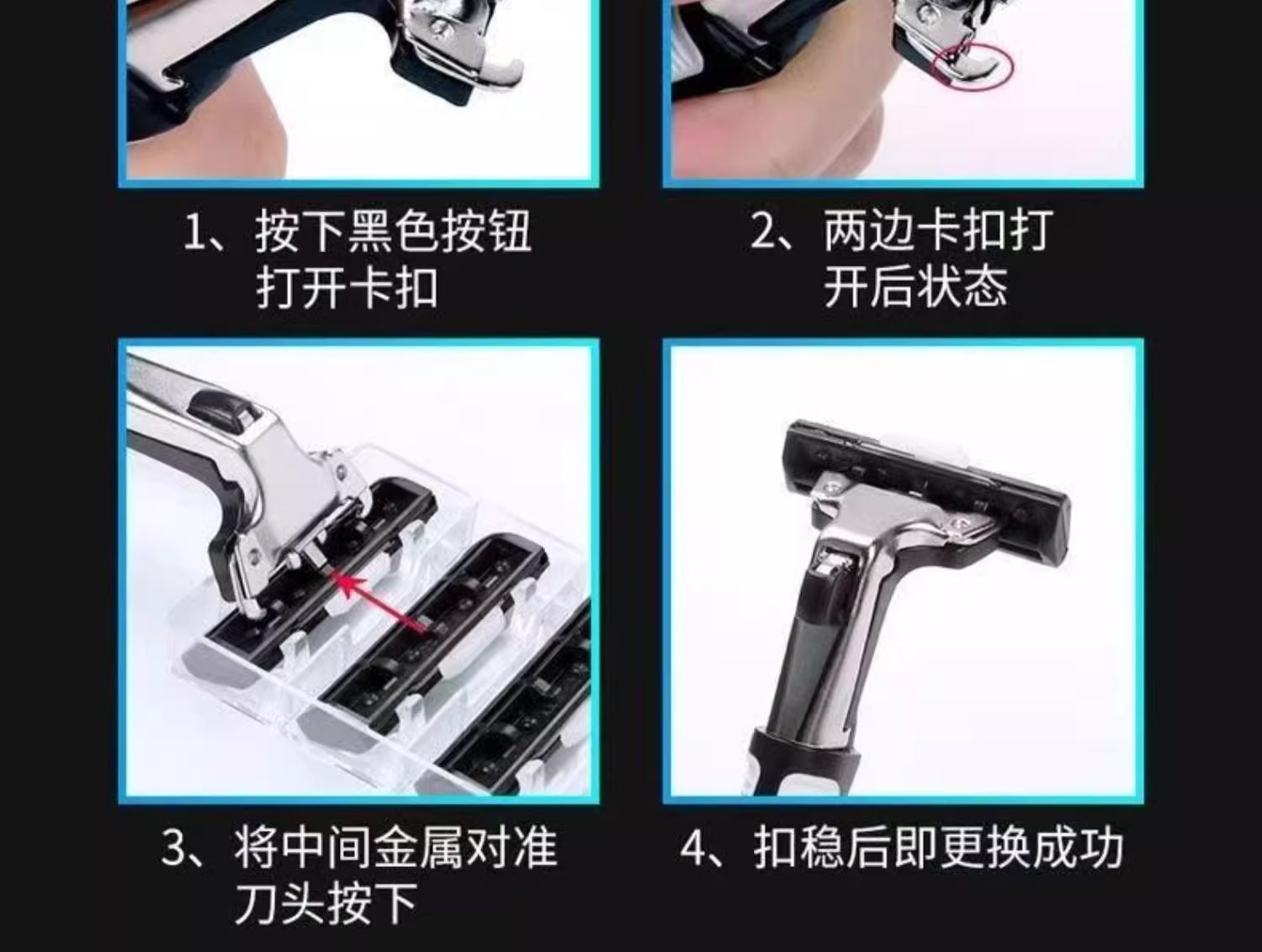 1、按下黑色按钮打开卡扣

2、两边卡扣打开后状态

3、将中间金属对准刀头按下

4、扣稳后即更换成功