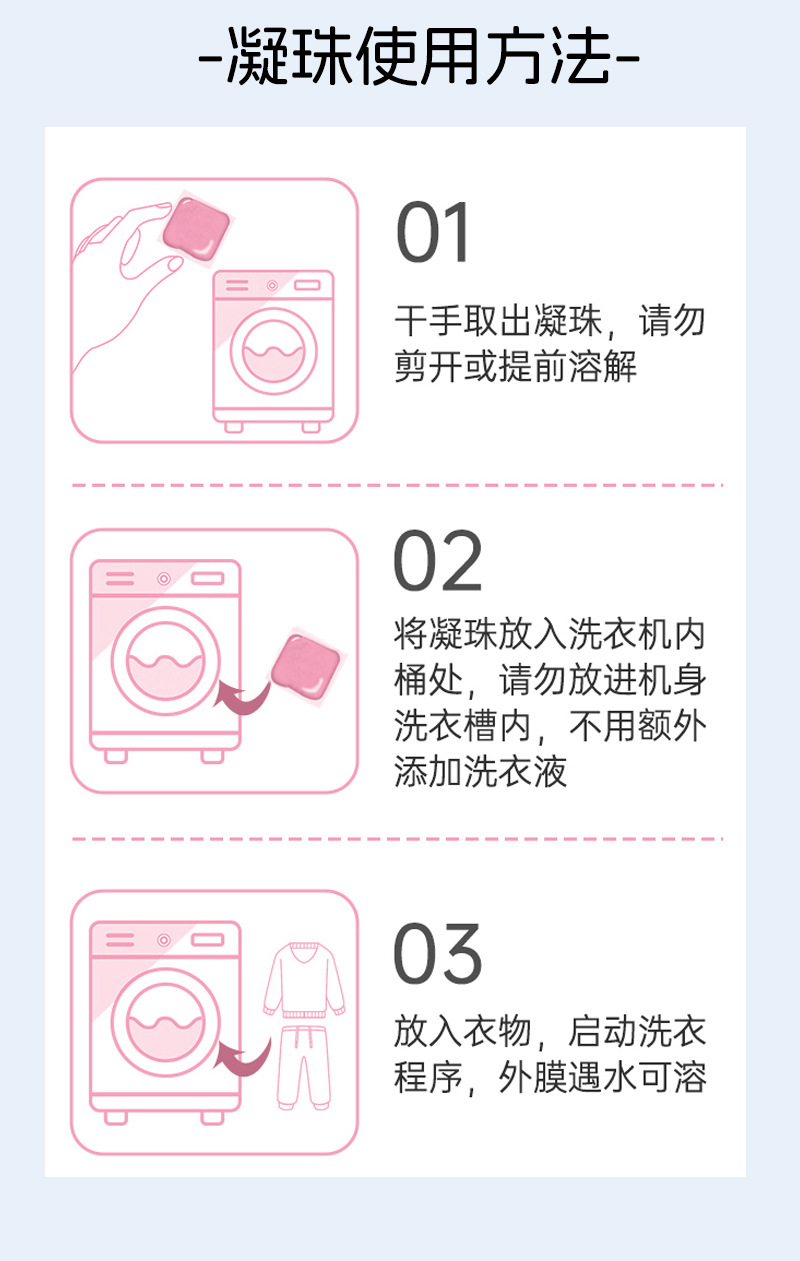 -凝珠使用方法-

01

干手取出凝珠，请勿剪开或提前溶解

02

将凝珠放入洗衣机内桶处，请勿放进机身洗衣槽内，不用额外添加洗衣液

03

放入衣物，启动洗衣程序，外膜遇水可溶