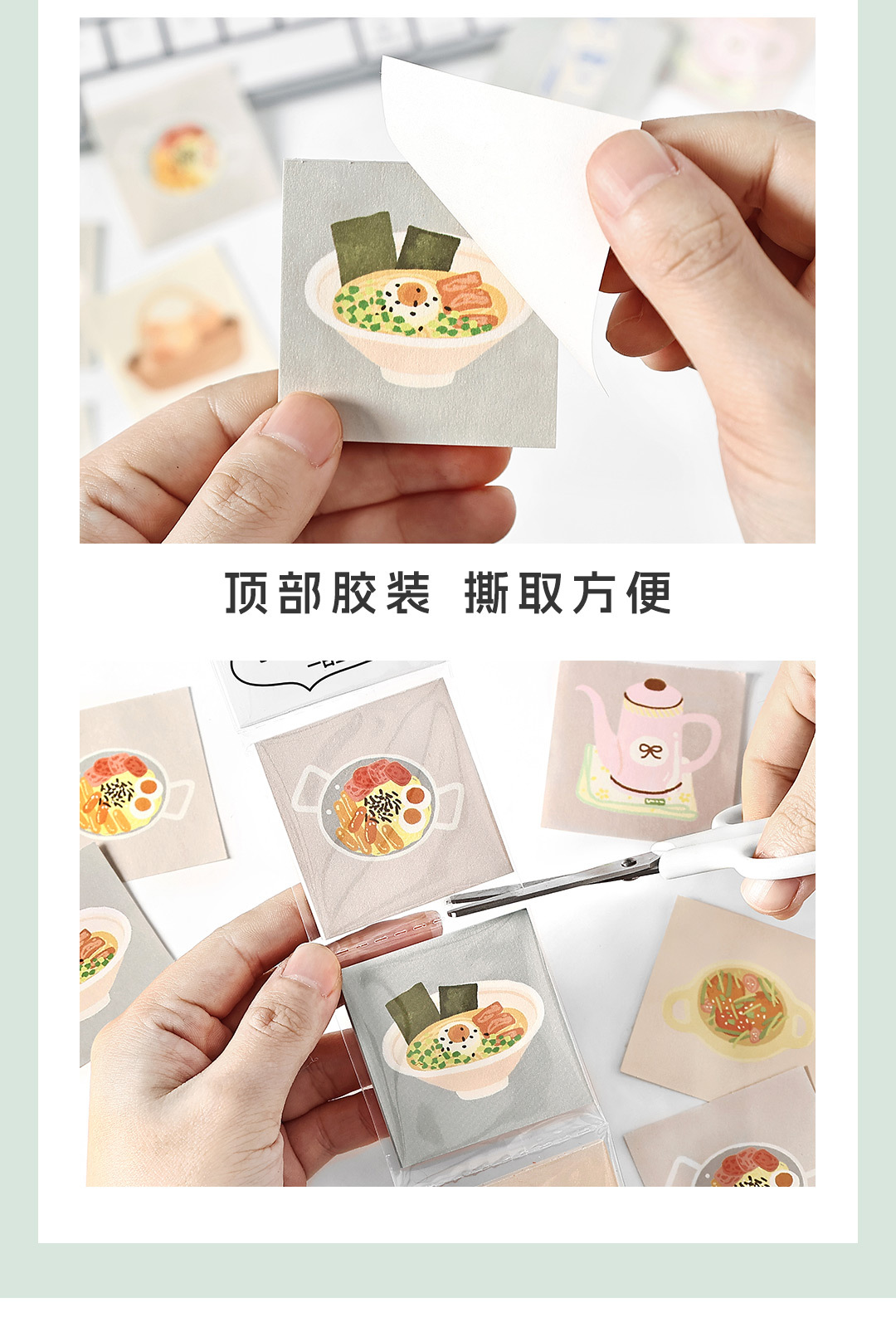 顶部胶装 撕取方便