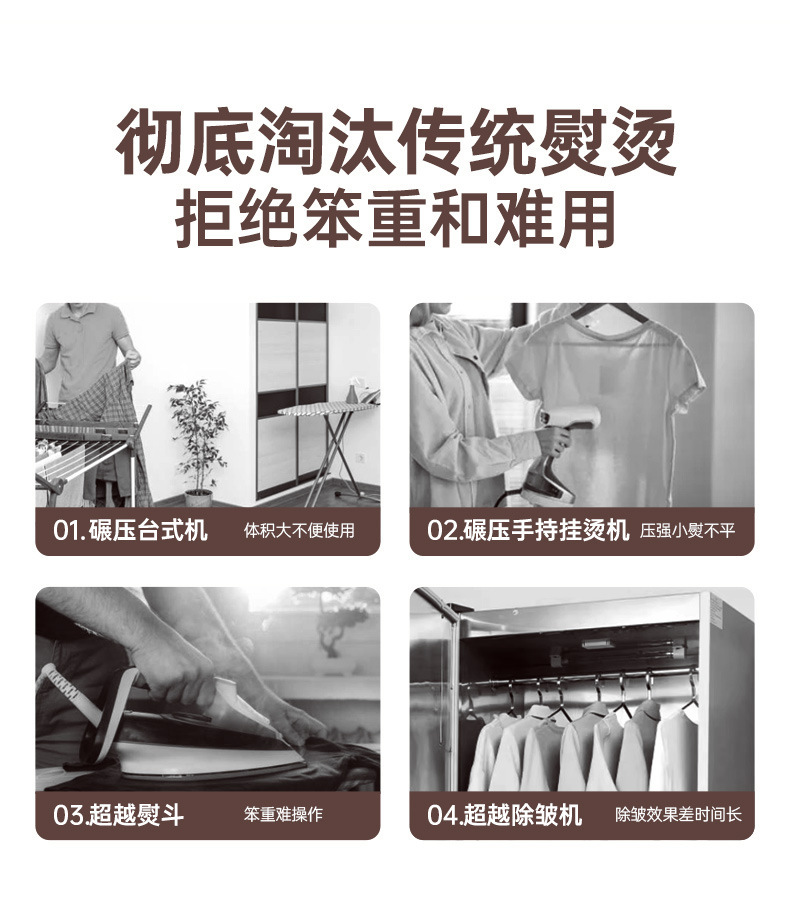 彻底淘汰传统熨烫
拒绝笨重和难用

01.碾压台式机 体积大不便使用

02.碾压手持挂烫机 压强小熨不平

03.超越熨斗 笨重难操作

04.超越除皱机 除皱效果差时间长