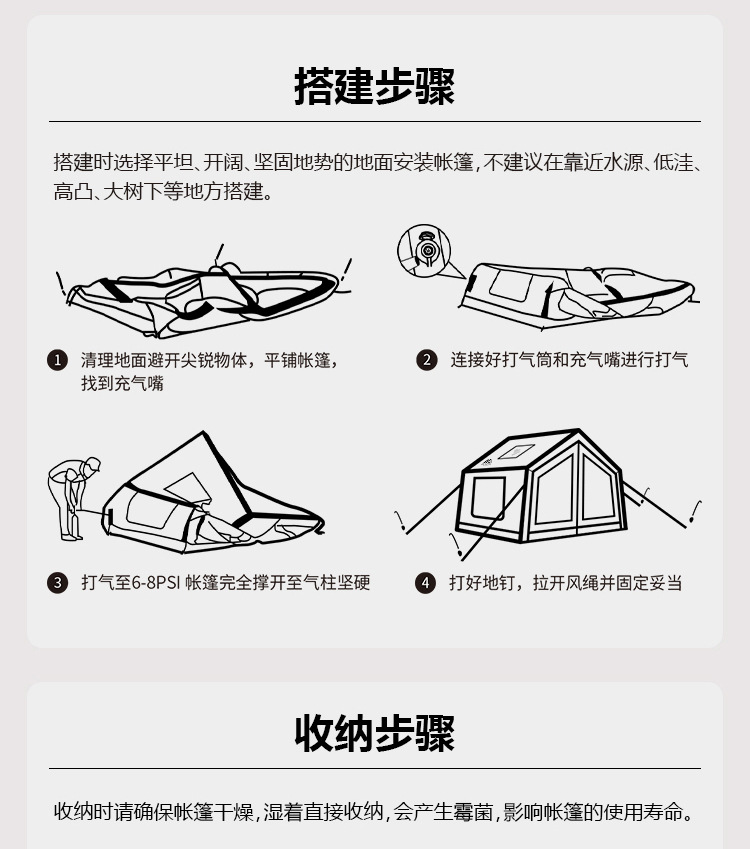 搭建步骤

搭建时选择平坦、开阔、坚固地势的地面安装帐篷，不建议在靠近水源、低洼、高凸、大树下等地方搭建。

1 清理地面避开尖锐物体，平铺帐篷，找到充气嘴

2 连接好打气筒和充气嘴进行打气

3 打气至6-8PSI 帐篷完全撑开至气柱坚硬

4 打好地钉，拉开风绳并固定妥当

收纳步骤

收纳时请确保帐篷干燥，湿着直接收纳，会产生霉菌，影响帐篷的使用寿命。