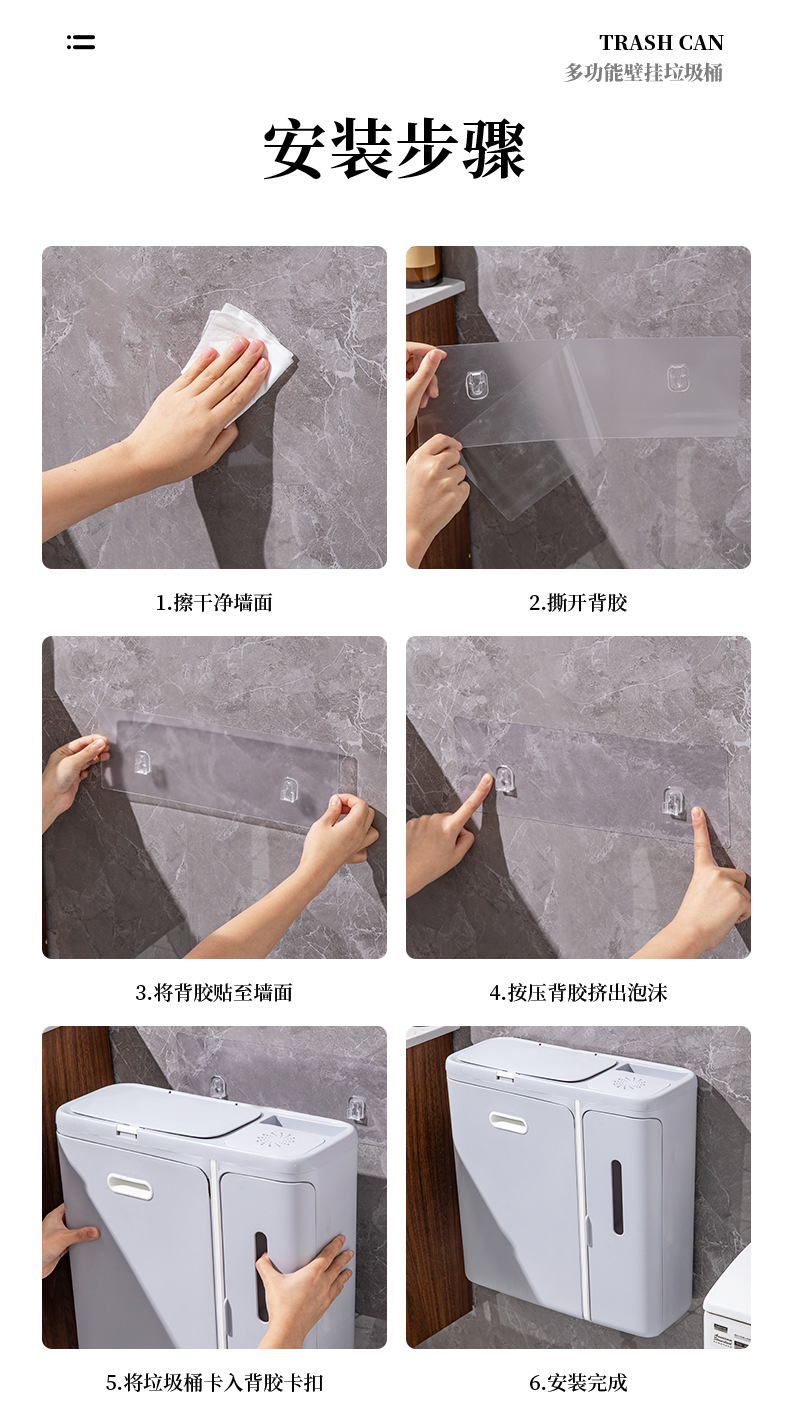 TRASH CAN
多功能壁挂垃圾桶

安装步骤

1.擦干净墙面

2.撕开背胶

3.将背胶贴至墙面

4.按压背胶挤出泡沫

5.将垃圾桶卡入背胶卡扣

6.安装完成