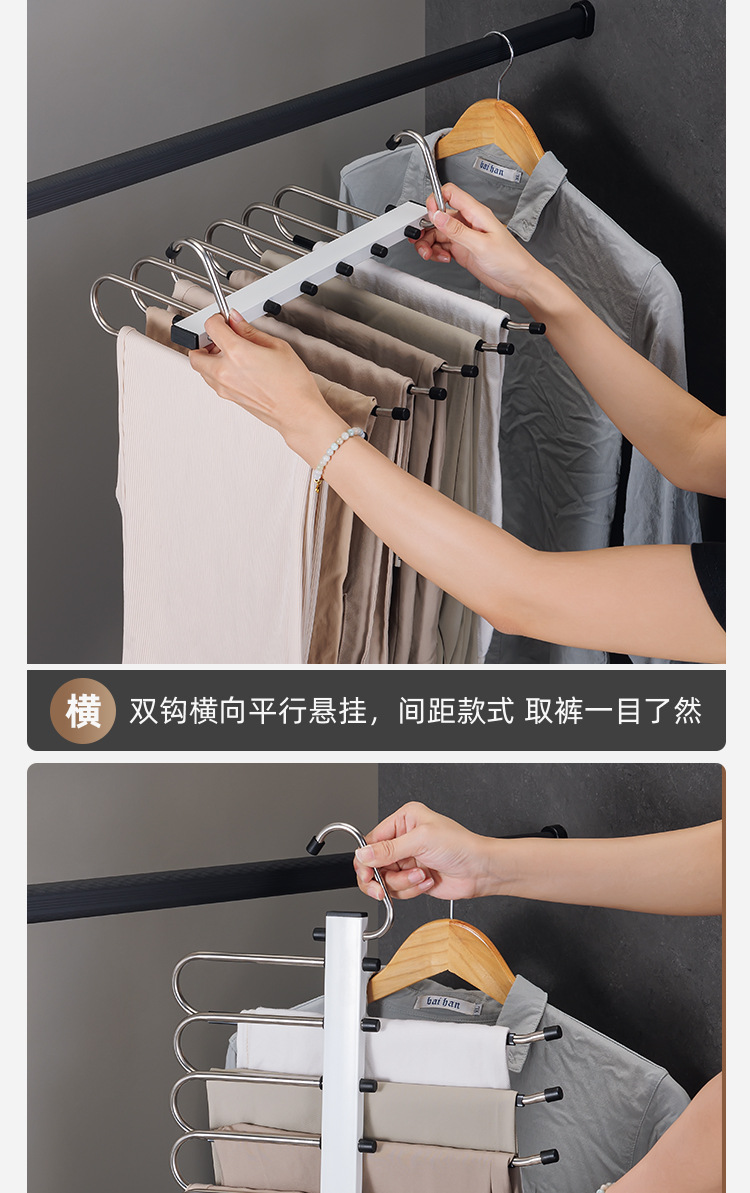 bai han

横 双钩横向平行悬挂，间距款式 取裤一目了然

bai han