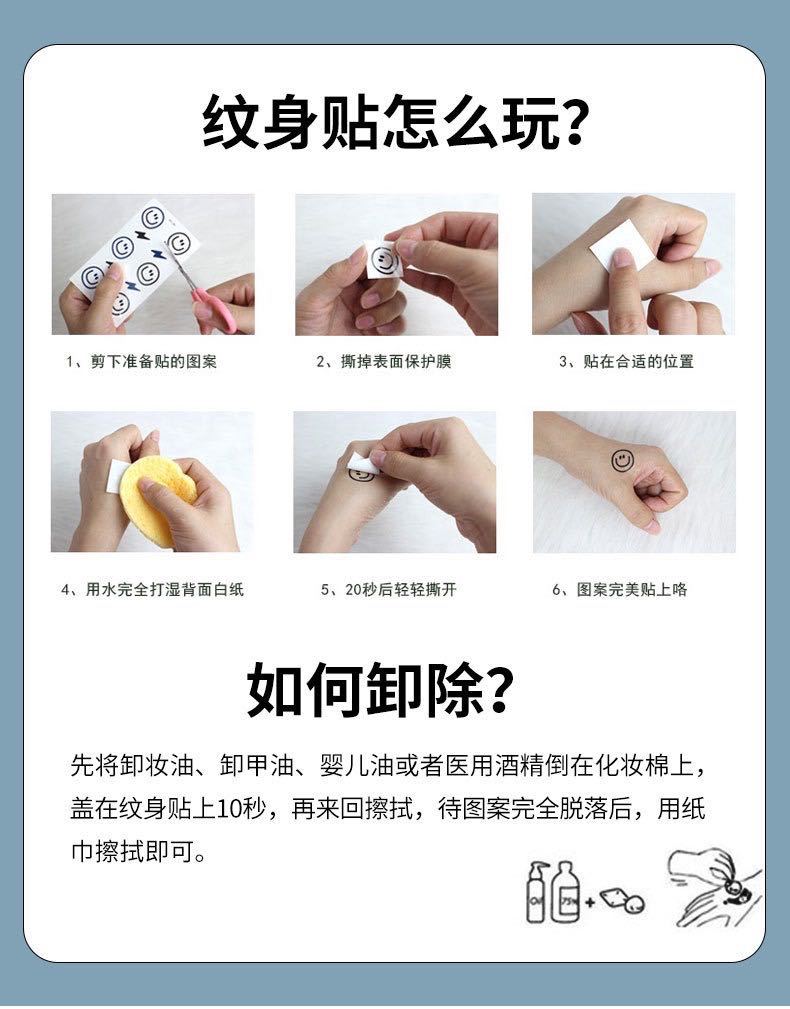 纹身贴怎么玩?

1、剪下准备贴的图案

2、撕掉表面保护膜

3、贴在合适的位置

4、用水完全打湿背面白纸

5、20秒后轻轻撕开

6、图案完美贴上咯

如何卸除?

先将卸妆油、卸甲油、婴儿油或者医用酒精倒在化妆棉上,盖在纹身贴上10秒,再来回擦拭,待图案完全脱落后,用纸巾擦拭即可。

Oil 75%