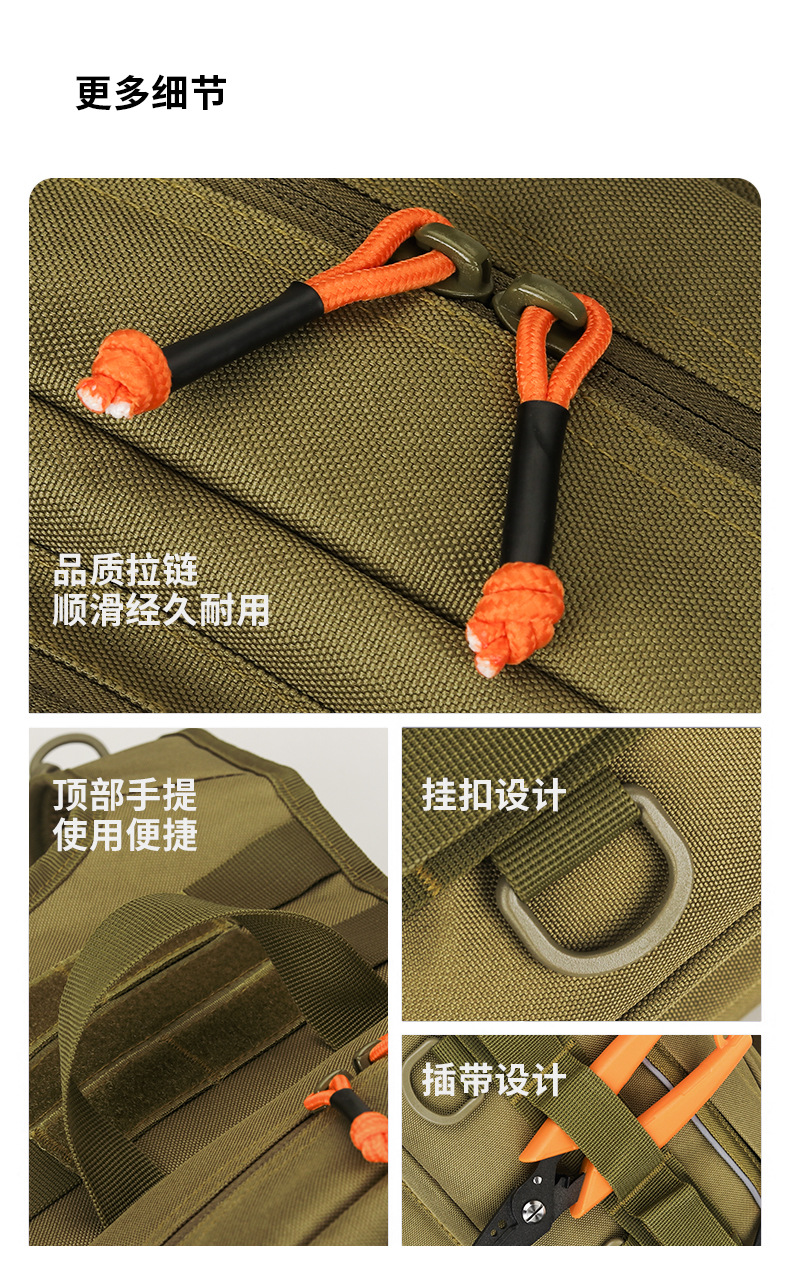 更多细节

品质拉链
顺滑经久耐用

顶部手提
使用便捷

挂扣设计

插带设计