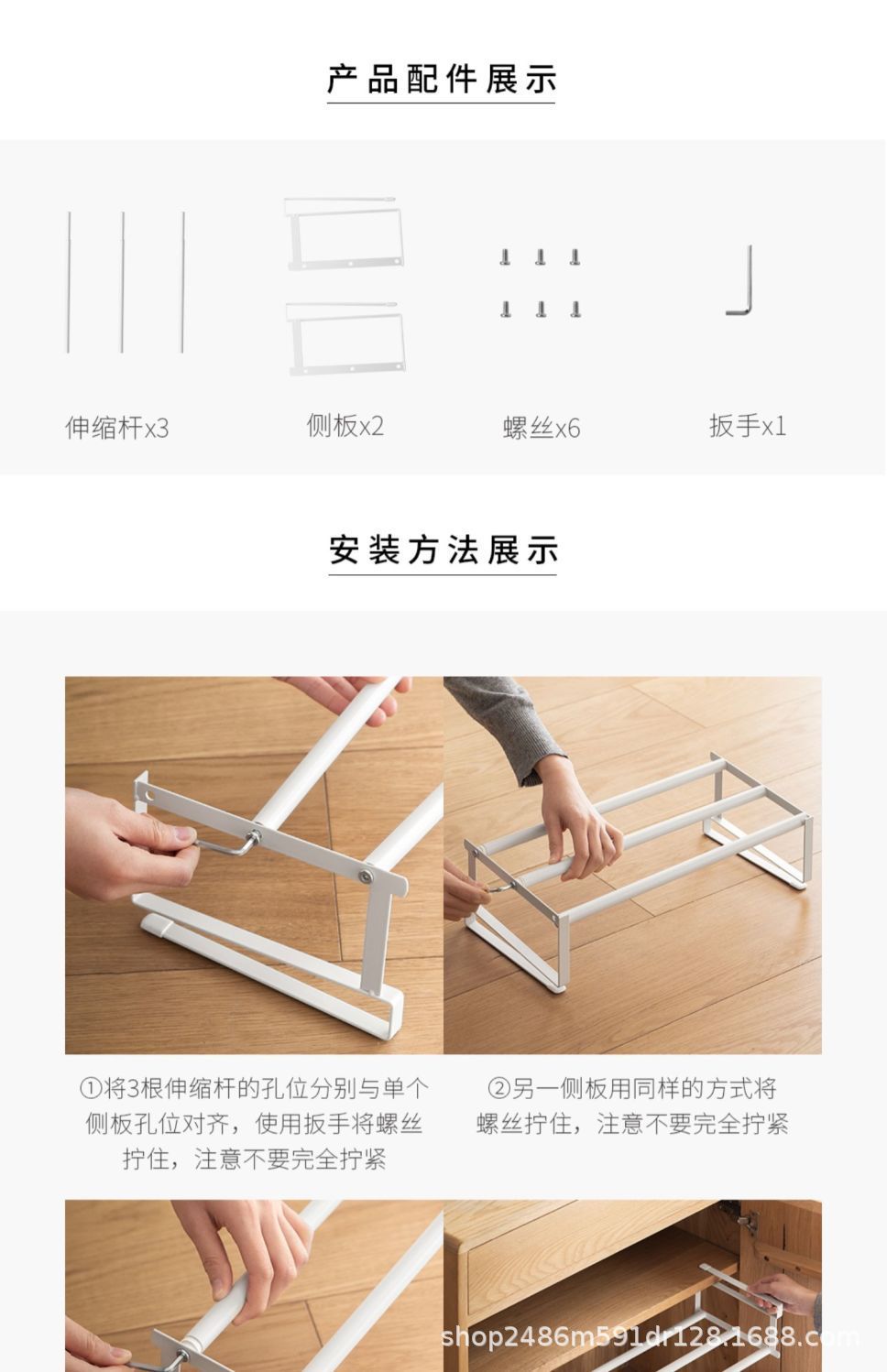 产品配件展示

伸缩杆x3

侧板x2

螺丝x6

扳手x1

安装方法展示

①将3根伸缩杆的孔位分别与单个侧板孔位对齐，使用扳手将螺丝拧住，注意不要完全拧紧

②另一侧板用同样的方式将螺丝拧住，注意不要完全拧紧

shop2486m591dr128.1688.com