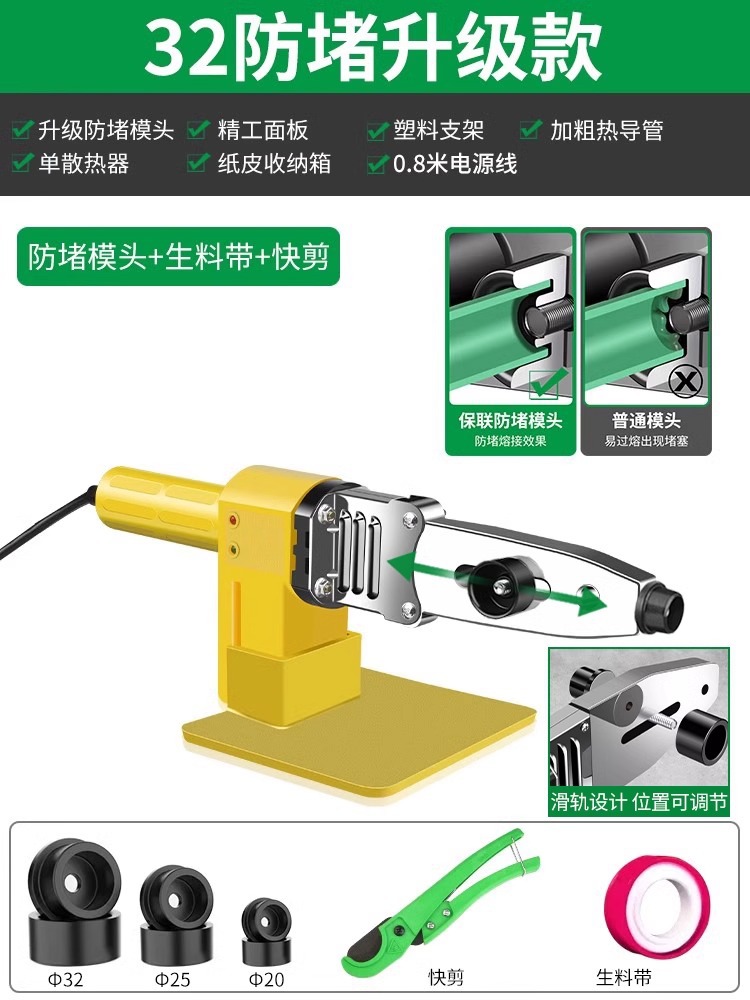 32防堵升级款

升级防堵模头 精工面板 塑料支架 加粗热导管
单散热器 纸皮收纳箱 0.8米电源线

防堵模头+生料带+快剪

保联防堵模头
防堵熔接效果

普通模头
易过熔出现堵塞

滑轨设计 位置可调节

Φ32 Φ25 Φ20 快剪 生料带