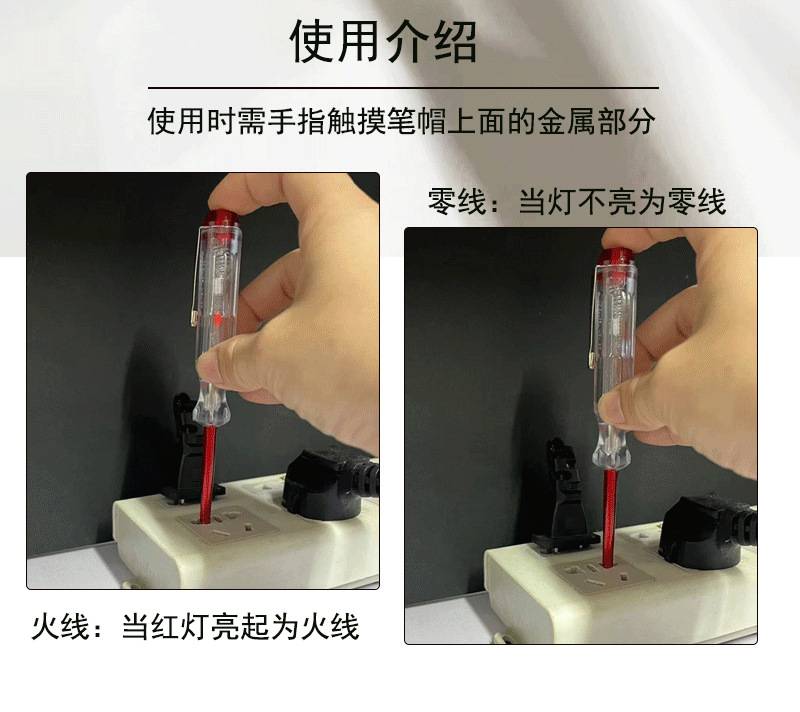 使用介绍

使用时需手指触摸笔帽上面的金属部分

零线：当灯不亮为零线

火线：当红灯亮起为火线