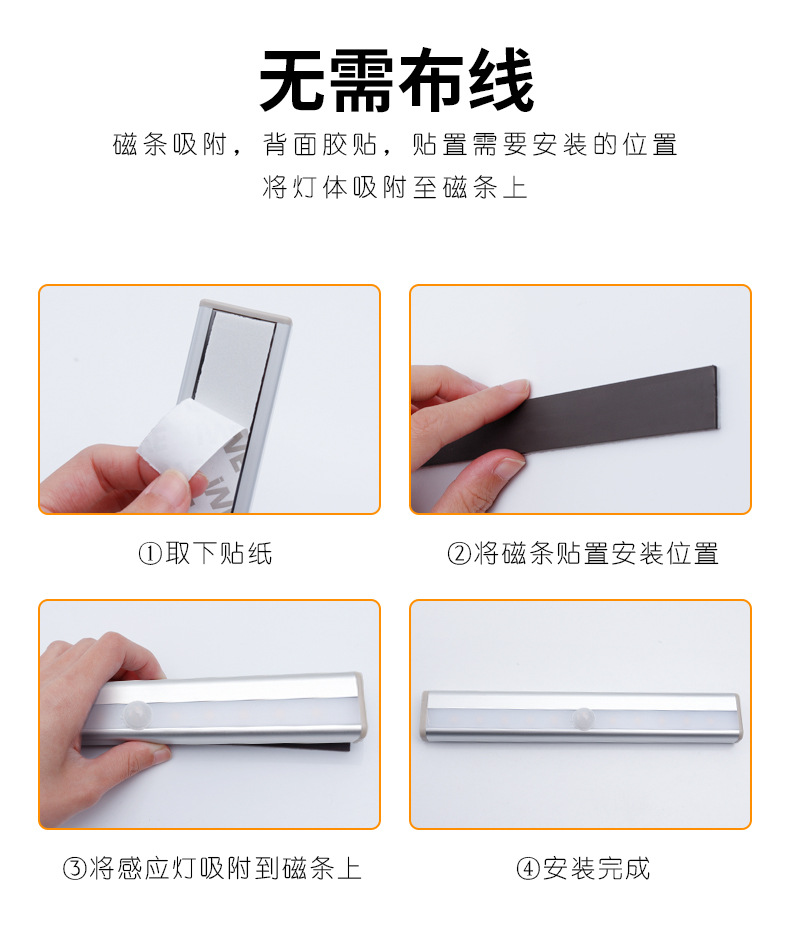 无需布线

磁条吸附，背面胶贴，贴置需要安装的位置
将灯体吸附至磁条上

①取下贴纸

②将磁条贴置安装位置

③将感应灯吸附到磁条上

④安装完成