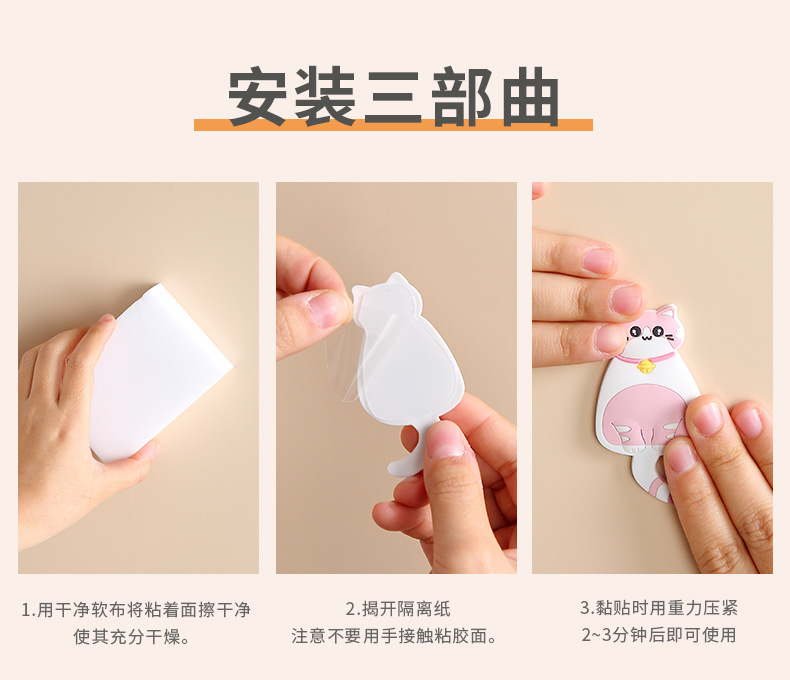 安装三部曲

1.用干净软布将粘着面擦干净
使其充分干燥。

2.揭开隔离纸
注意不要用手接触粘胶面。

3.黏贴时用重力压紧
2~3分钟后即可使用