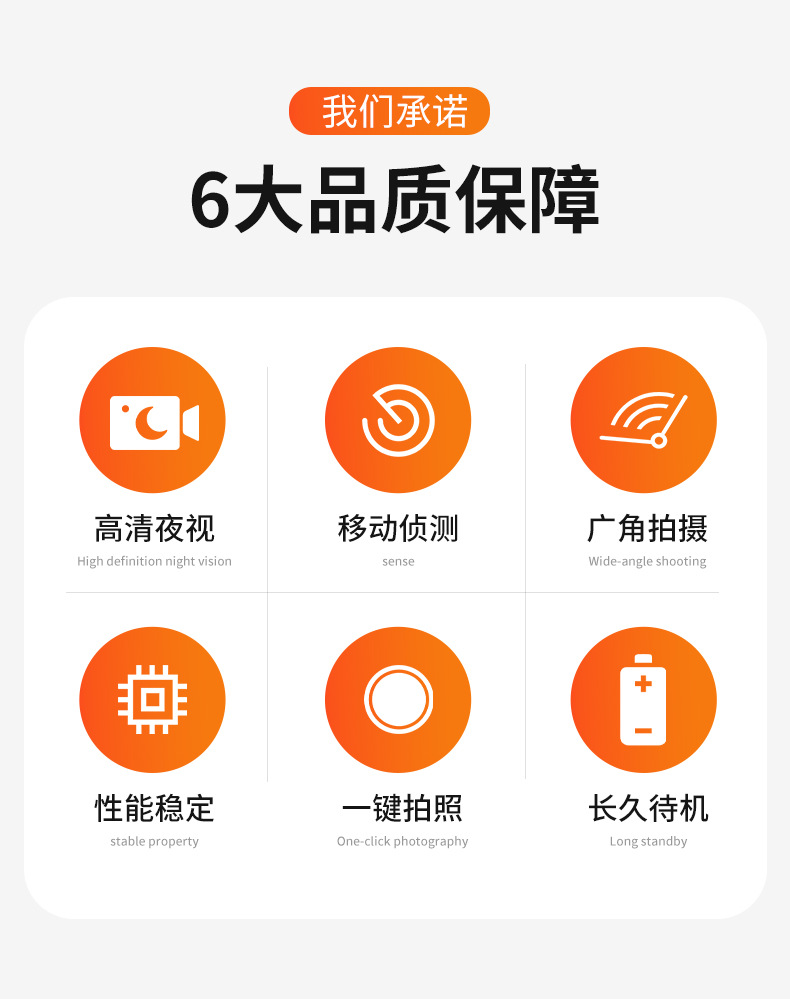 我们承诺

6大品质保障

高清夜视
High definition night vision

移动侦测
sense

广角拍摄
Wide-angle shooting

性能稳定
stable property

一键拍照
One-click photography

长久待机
Long standby