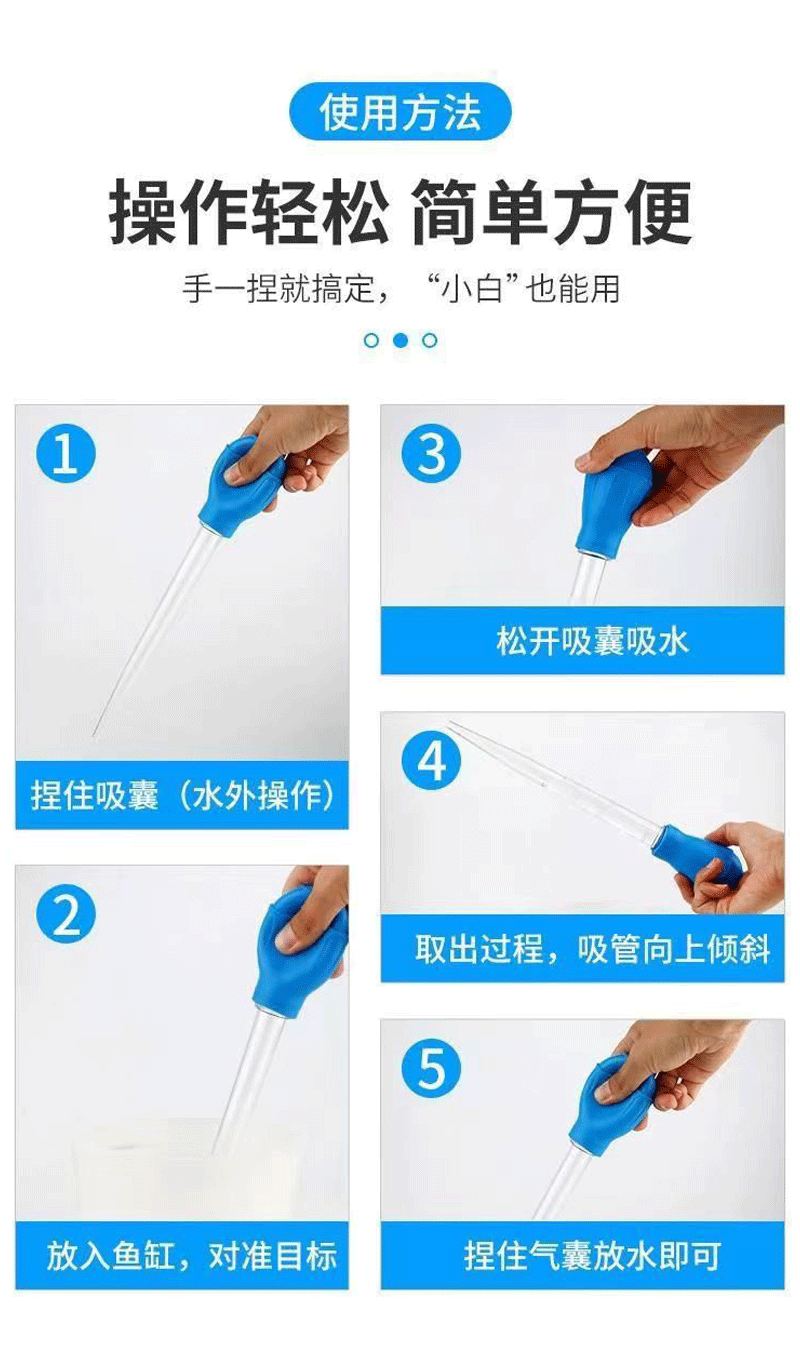 使用方法

操作轻松 简单方便

手一捏就搞定，“小白”也能用

1

捏住吸囊（水外操作）

2

放入鱼缸，对准目标

3

松开吸囊吸水

4

取出过程，吸管向上倾斜

5

捏住气囊放水即可